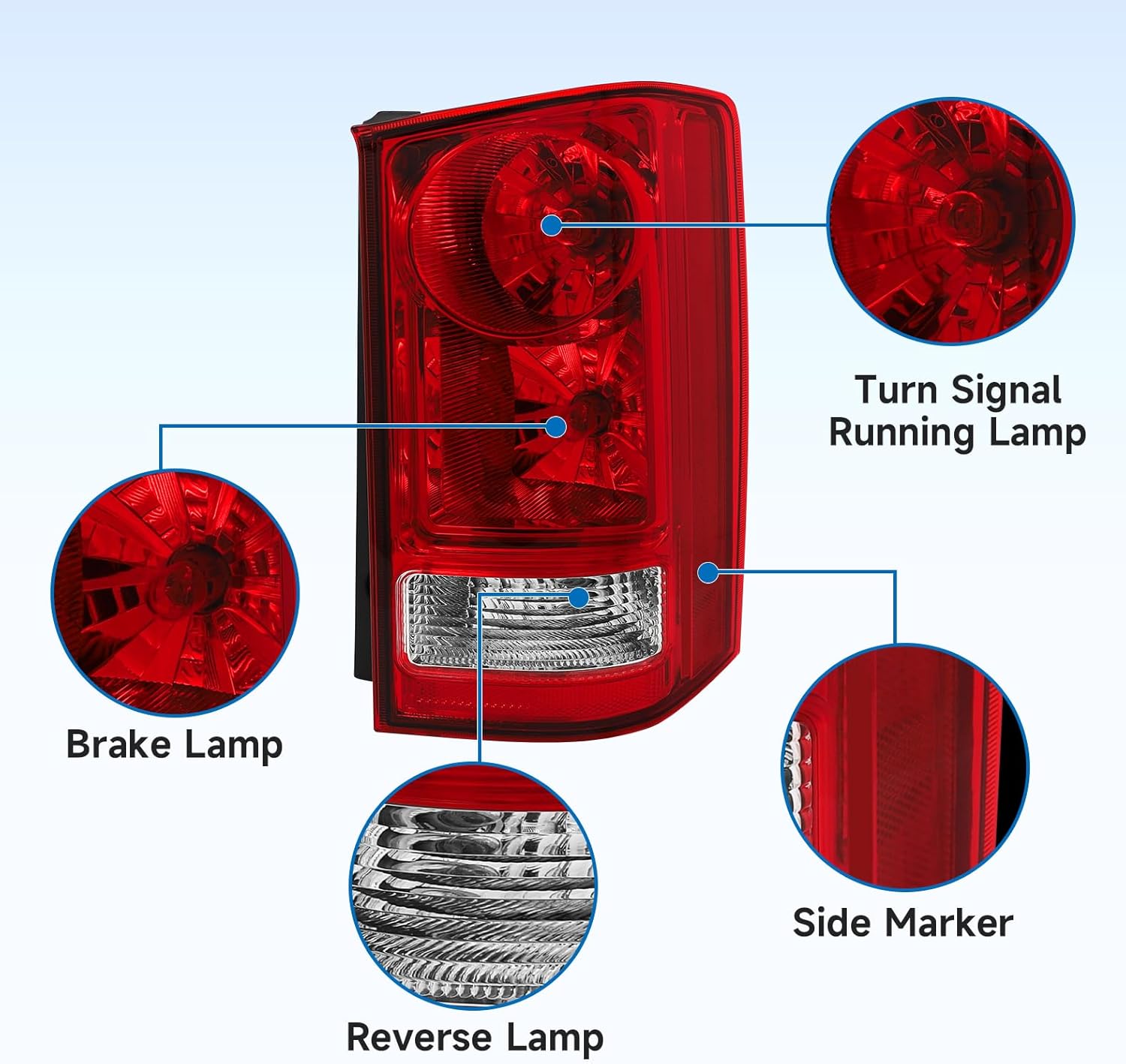 Turn Signal
Running Lamp

Brake Lamp

Side Marker

Reverse Lamp