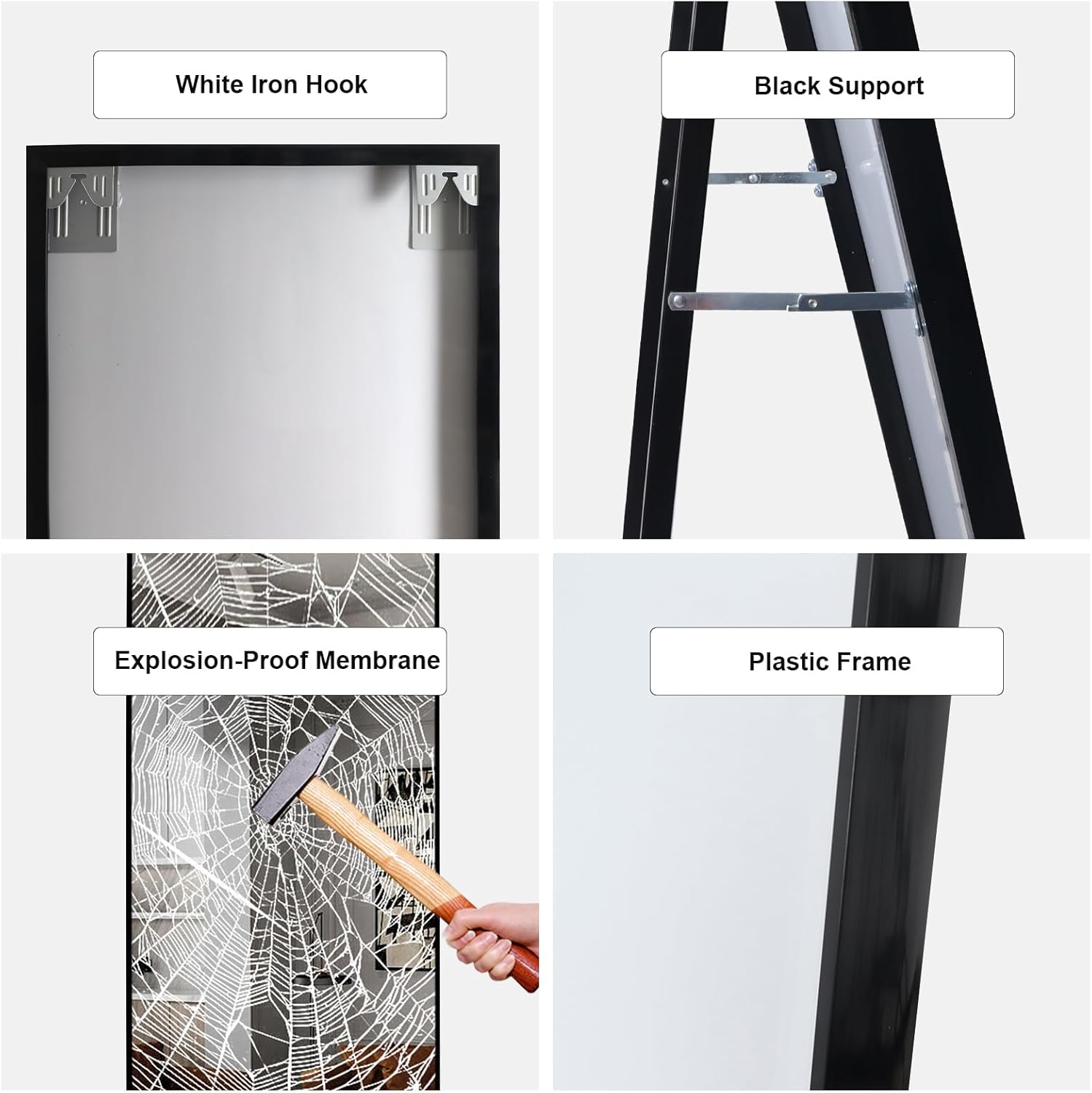 White Iron Hook

Black Support

Explosion-Proof Membrane

Plastic Frame