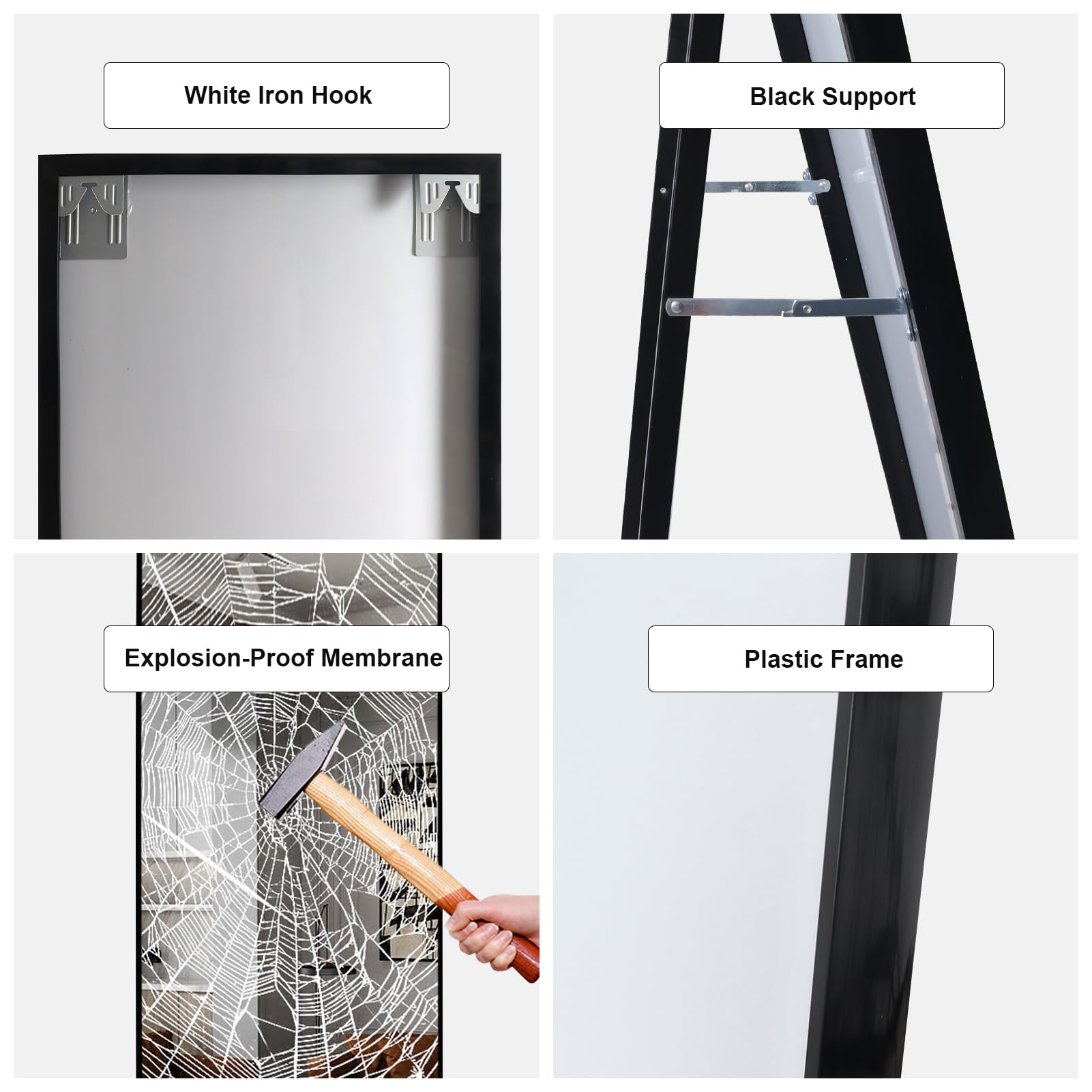 White Iron Hook

Black Support

Explosion-Proof Membrane

Plastic Frame