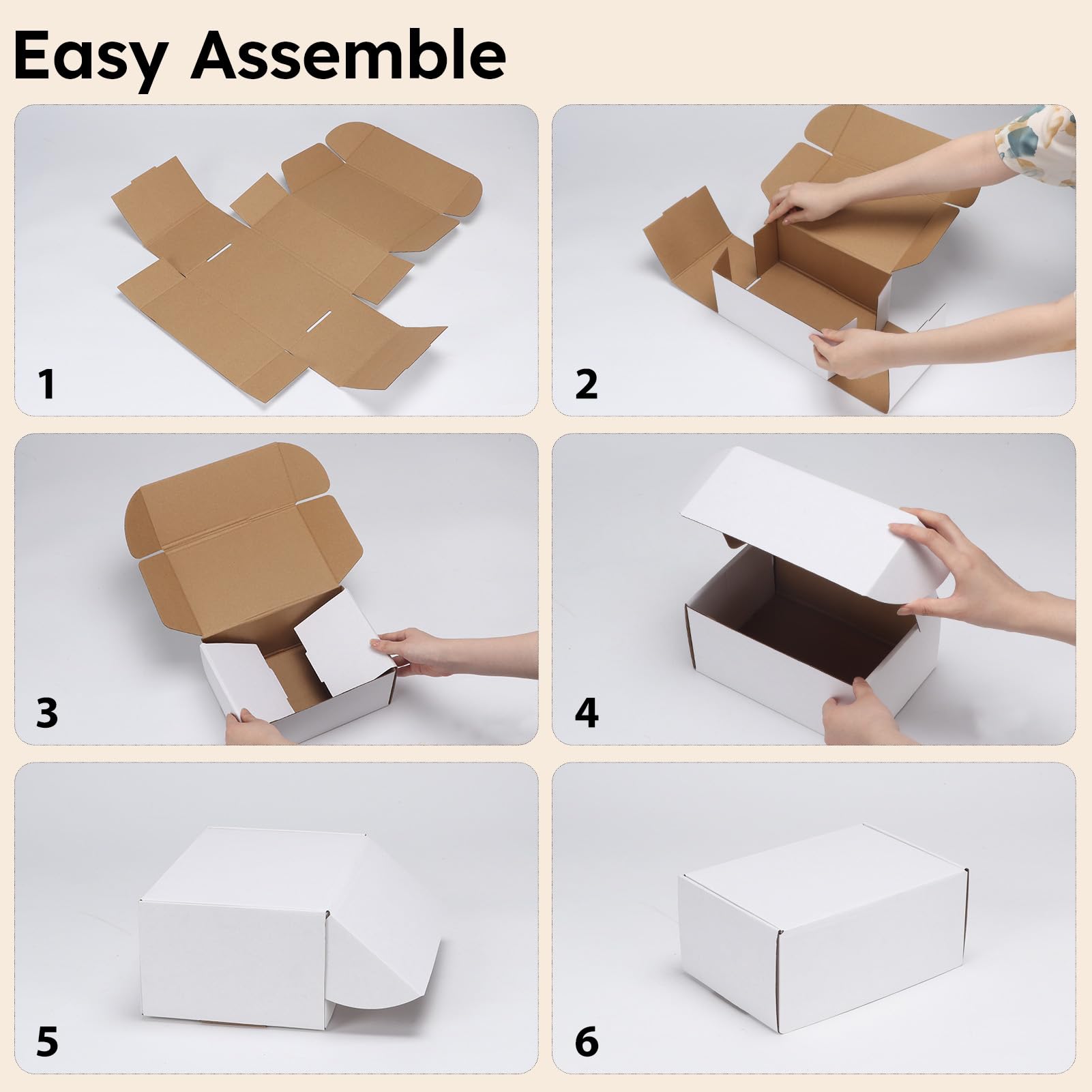 Easy Assemble

1

2

3

4

5

6