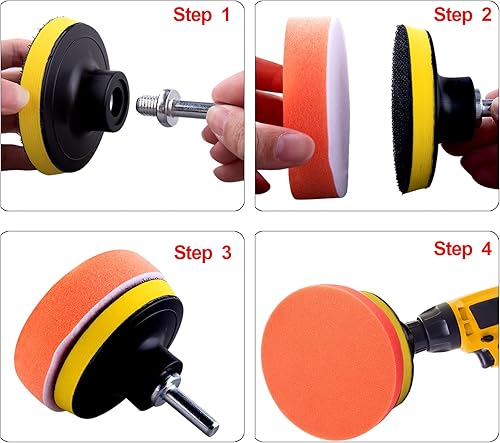 Step 1

Step 2

Step 3

Step 4