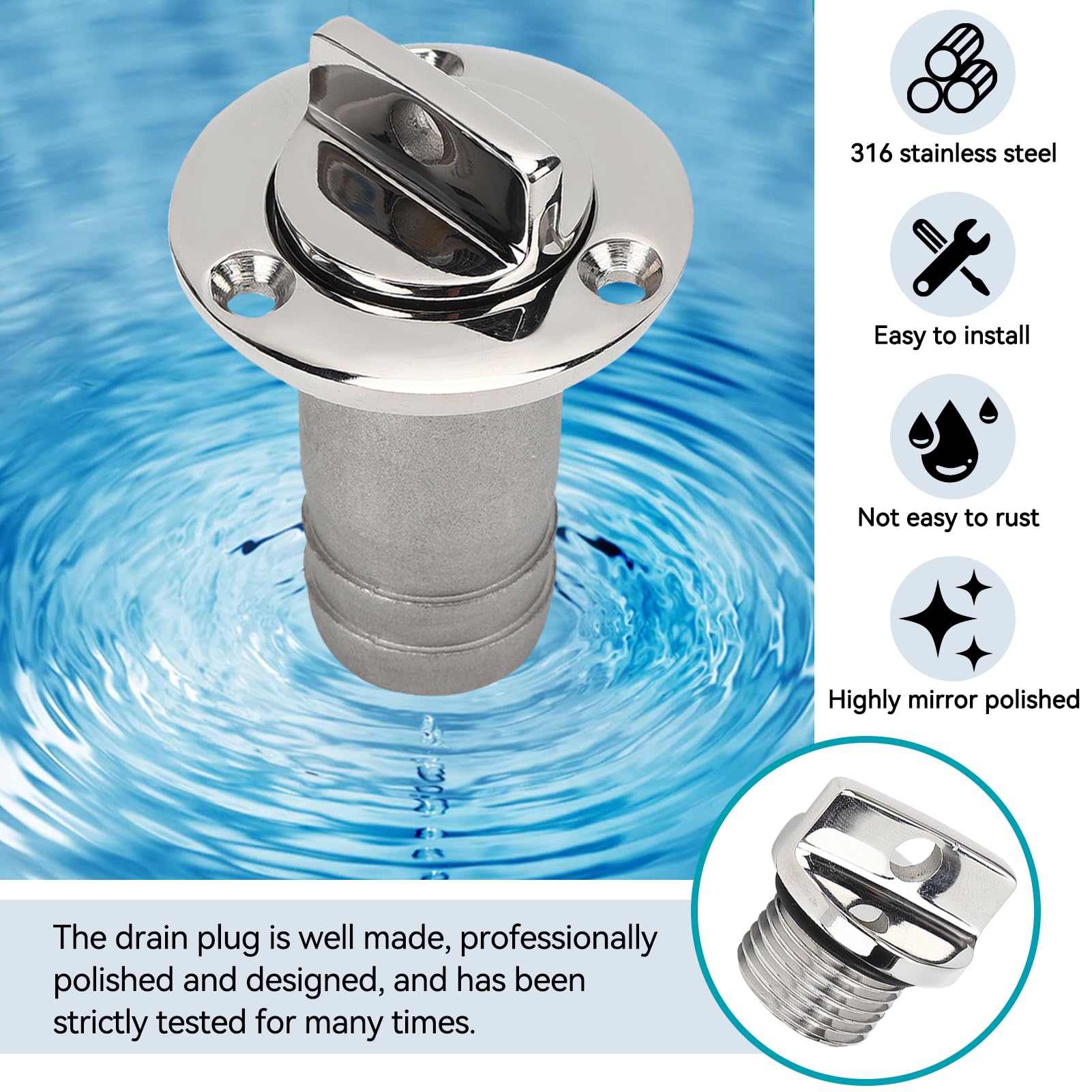 316 stainless steel

Easy to install

Not easy to rust

Highly mirror polished

The drain plug is well made, professionally polished and designed, and has been strictly tested for many times.