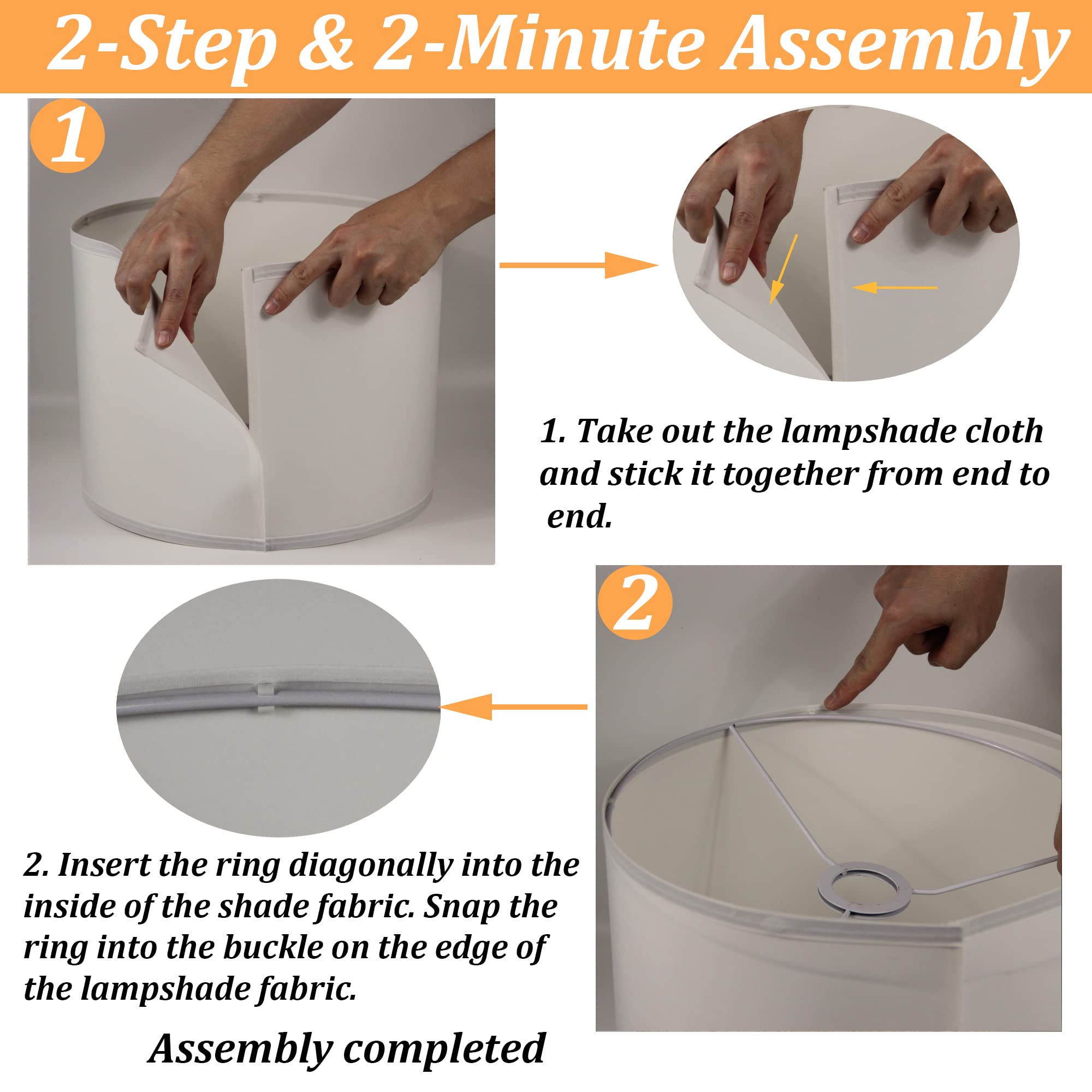 2-Step & 2-Minute Assembly

1

1. Take out the lampshade cloth and stick it together from end to end.

2

2. Insert the ring diagonally into the inside of the shade fabric. Snap the ring into the buckle on the edge of the lampshade fabric.

Assembly completed