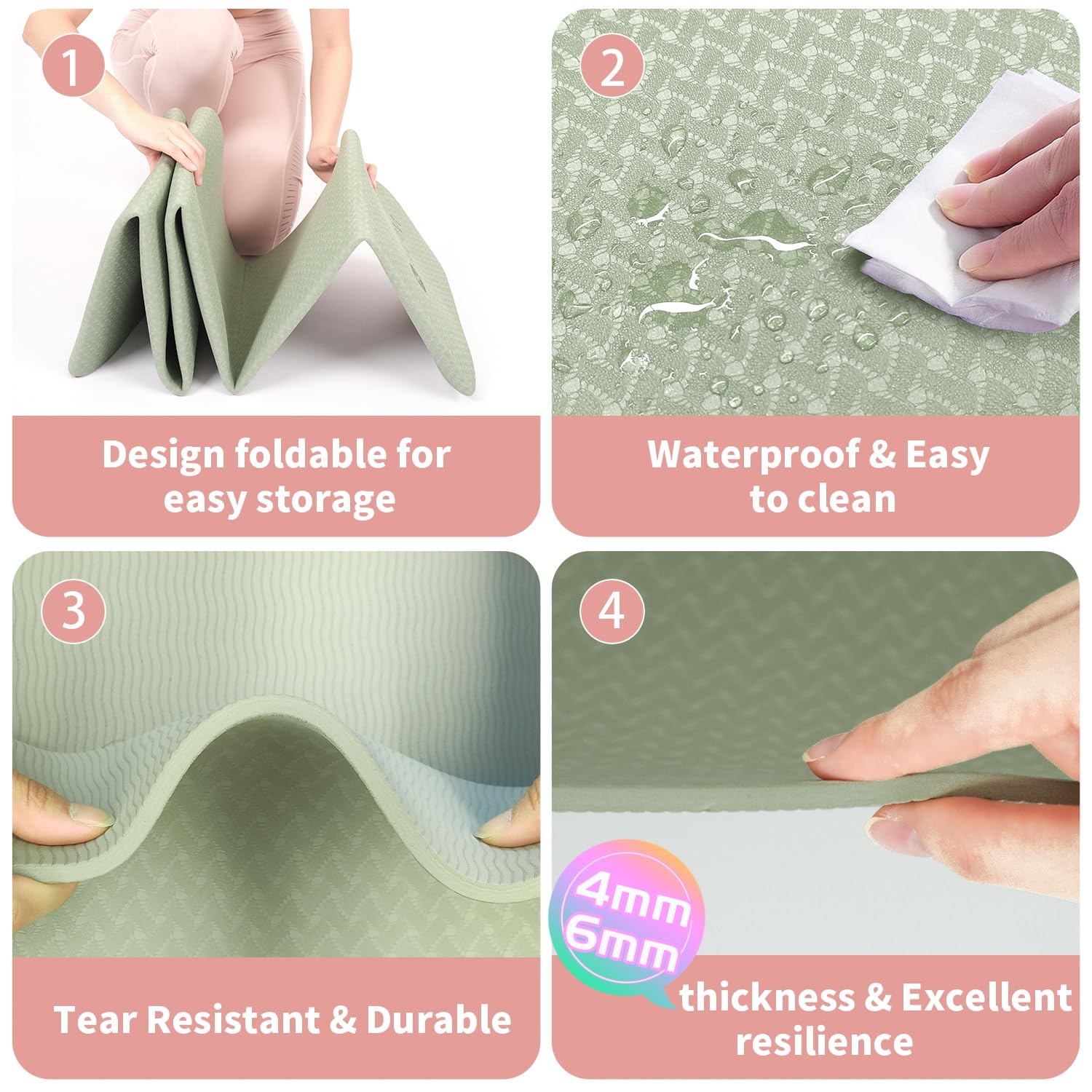 1

Design foldable for easy storage

2

Waterproof & Easy to clean

3

Tear Resistant & Durable

4

4mm
6mm

thickness & Excellent resilience