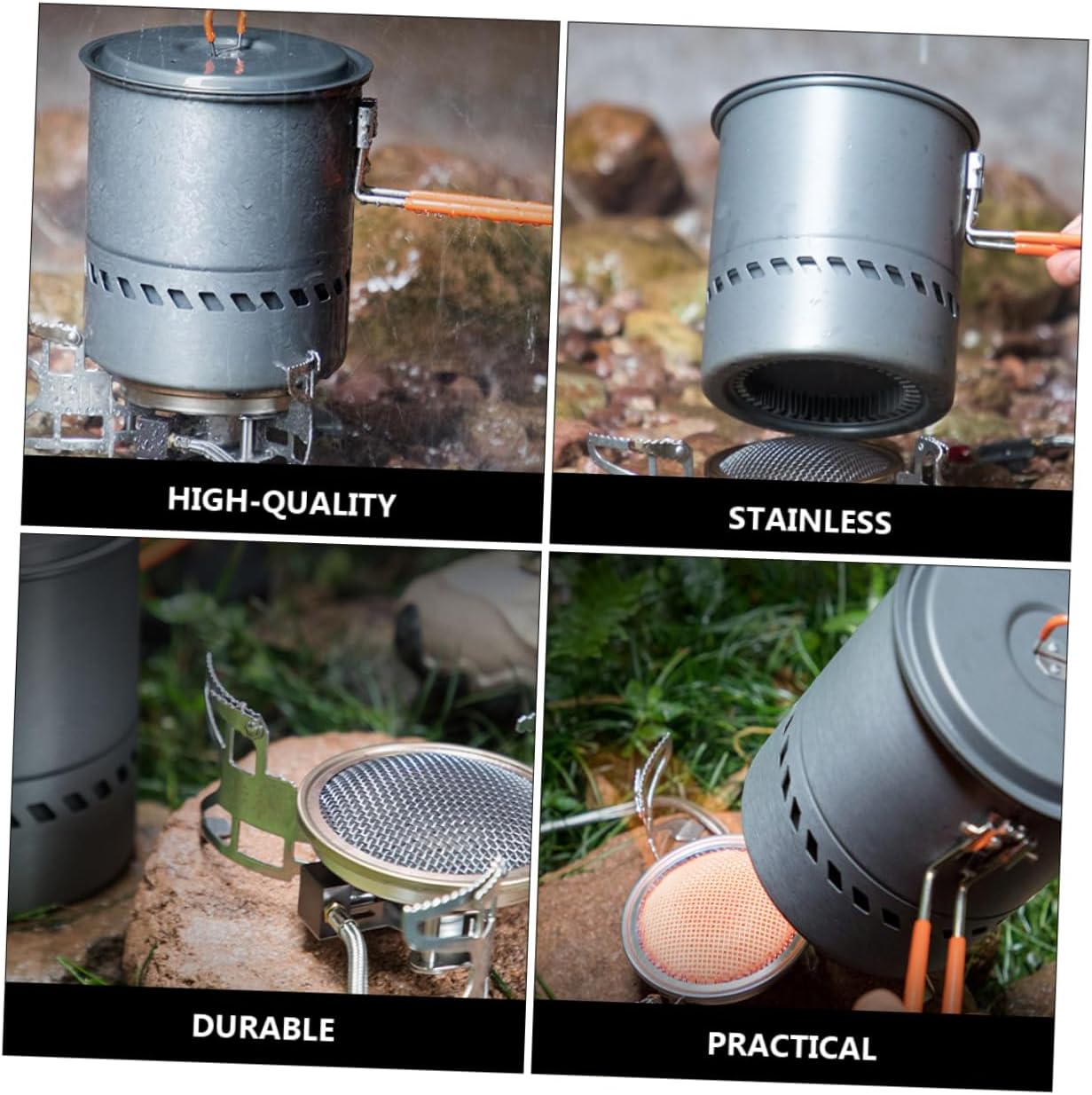 HIGH-QUALITY

STAINLESS

DURABLE

PRACTICAL