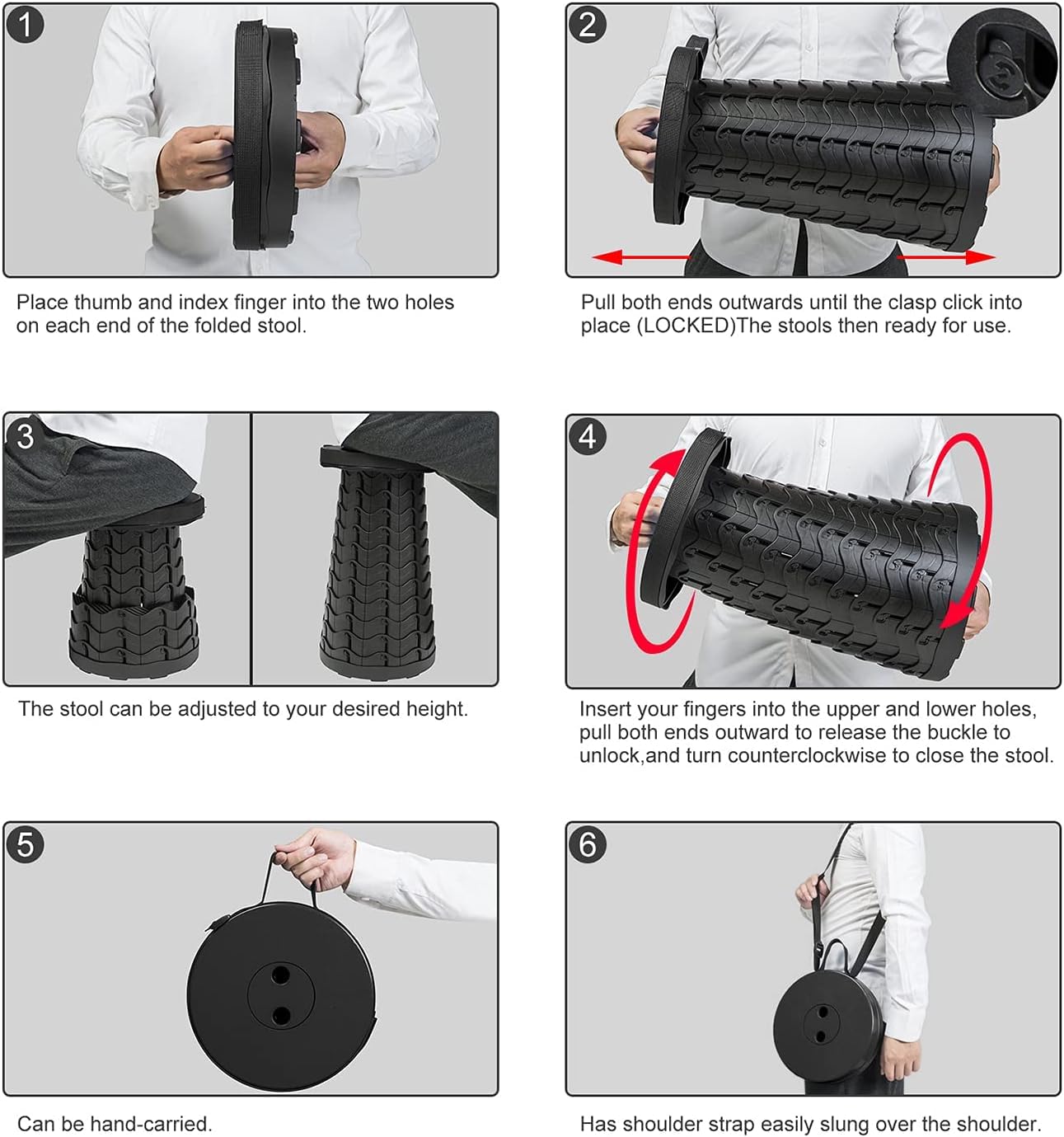 1

Place thumb and index finger into the two holes on each end of the folded stool.

2

Pull both ends outwards until the clasp click into place (LOCKED)The stools then ready for use.

3

The stool can be adjusted to your desired height.

4

Insert your fingers into the upper and lower holes, pull both ends outward to release the buckle to unlock,and turn counterclockwise to close the stool.

5

Can be hand-carried.

6

Has shoulder strap easily slung over the shoulder.