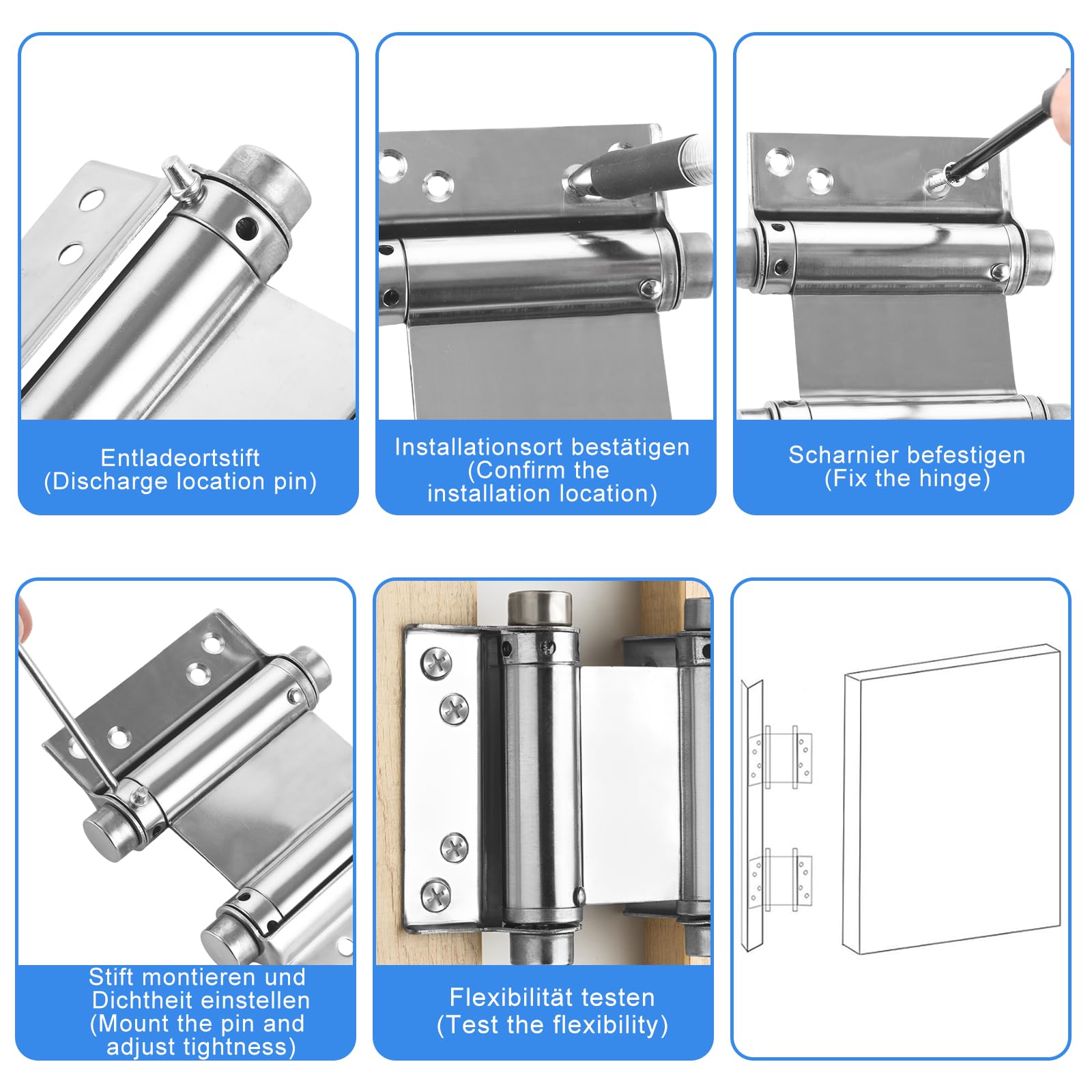 Entladeortstift
(Discharge location pin)

Installationsort bestätigen
(Confirm the installation location)

Scharnier befestigen
(Fix the hinge)

Stift montieren und Dichtheit einstellen
(Mount the pin and adjust tightness)

Flexibilität testen
(Test the flexibility)