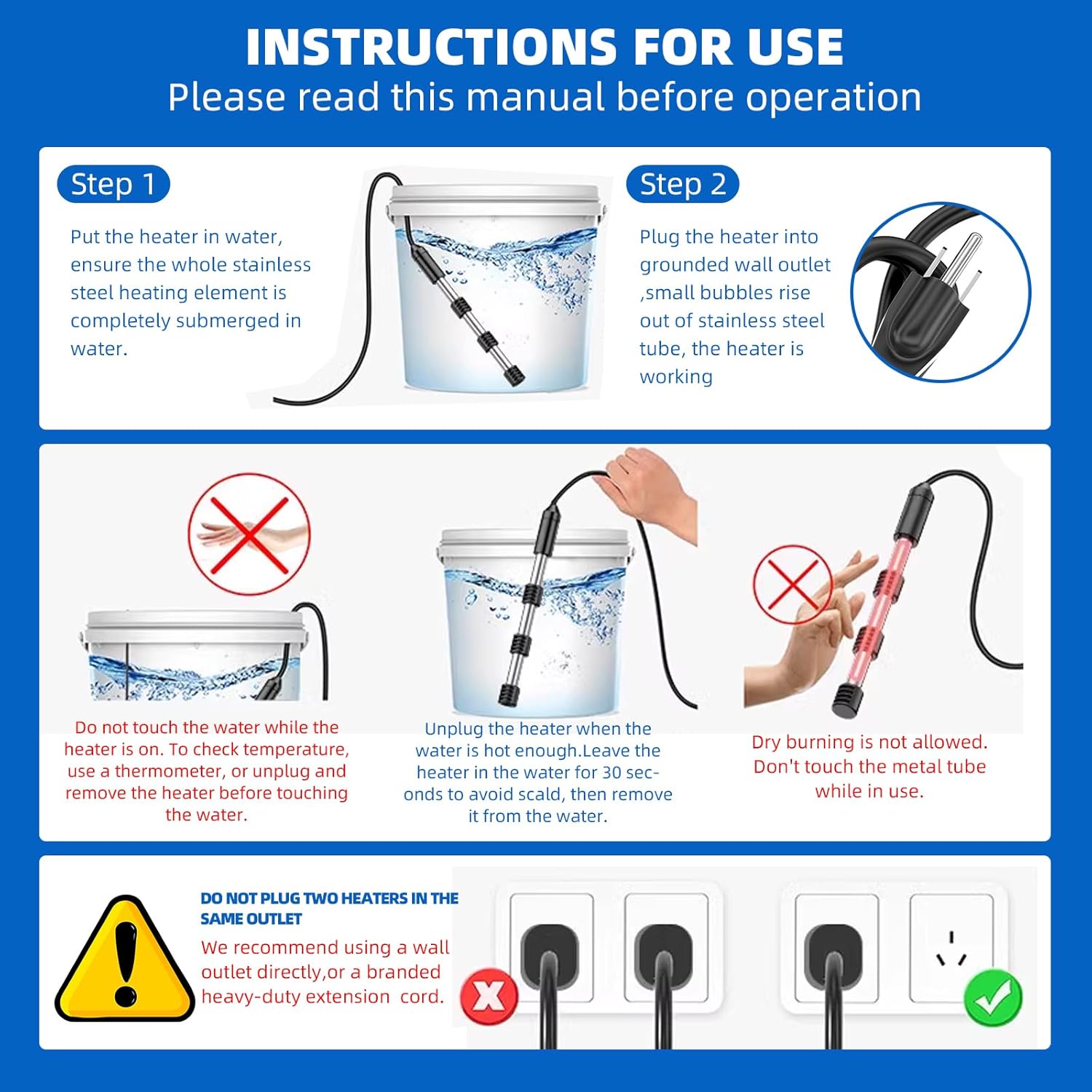 INSTRUCTIONS FOR USE
Please read this manual before operation

Step 1

Put the heater in water, ensure the whole stainless steel heating element is completely submerged in water.

Step 2

Plug the heater into grounded wall outlet ,small bubbles rise out of stainless steel tube, the heater is working

Do not touch the water while the heater is on. To check temperature, use a thermometer, or unplug and remove the heater before touching the water.

Unplug the heater when the water is hot enough.Leave the heater in the water for 30 seconds to avoid scald, then remove it from the water.

Dry burning is not allowed. Don't touch the metal tube while in use.

DO NOT PLUG TWO HEATERS IN THE SAME OUTLET

We recommend using a wall outlet directly,or a branded heavy-duty extension cord.