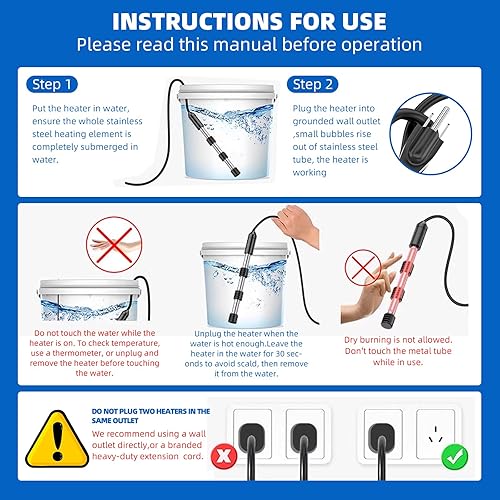 INSTRUCTIONS FOR USE
Please read this manual before operation

Step 1
Put the heater in water, ensure the whole stainless steel heating element is completely submerged in water.

Step 2
Plug the heater into grounded wall outlet ,small bubbles rise out of stainless steel tube, the heater is working

Do not touch the water while the heater is on. To check temperature, use a thermometer, or unplug and remove the heater before touching the water.

Unplug the heater when the water is hot enough.Leave the heater in the water for 30 seconds to avoid scald, then remove it from the water.

Dry burning is not allowed. Don't touch the metal tube while in use.

DO NOT PLUG TWO HEATERS IN THE SAME OUTLET
We recommend using a wall outlet directly,or a branded heavy-duty extension cord.