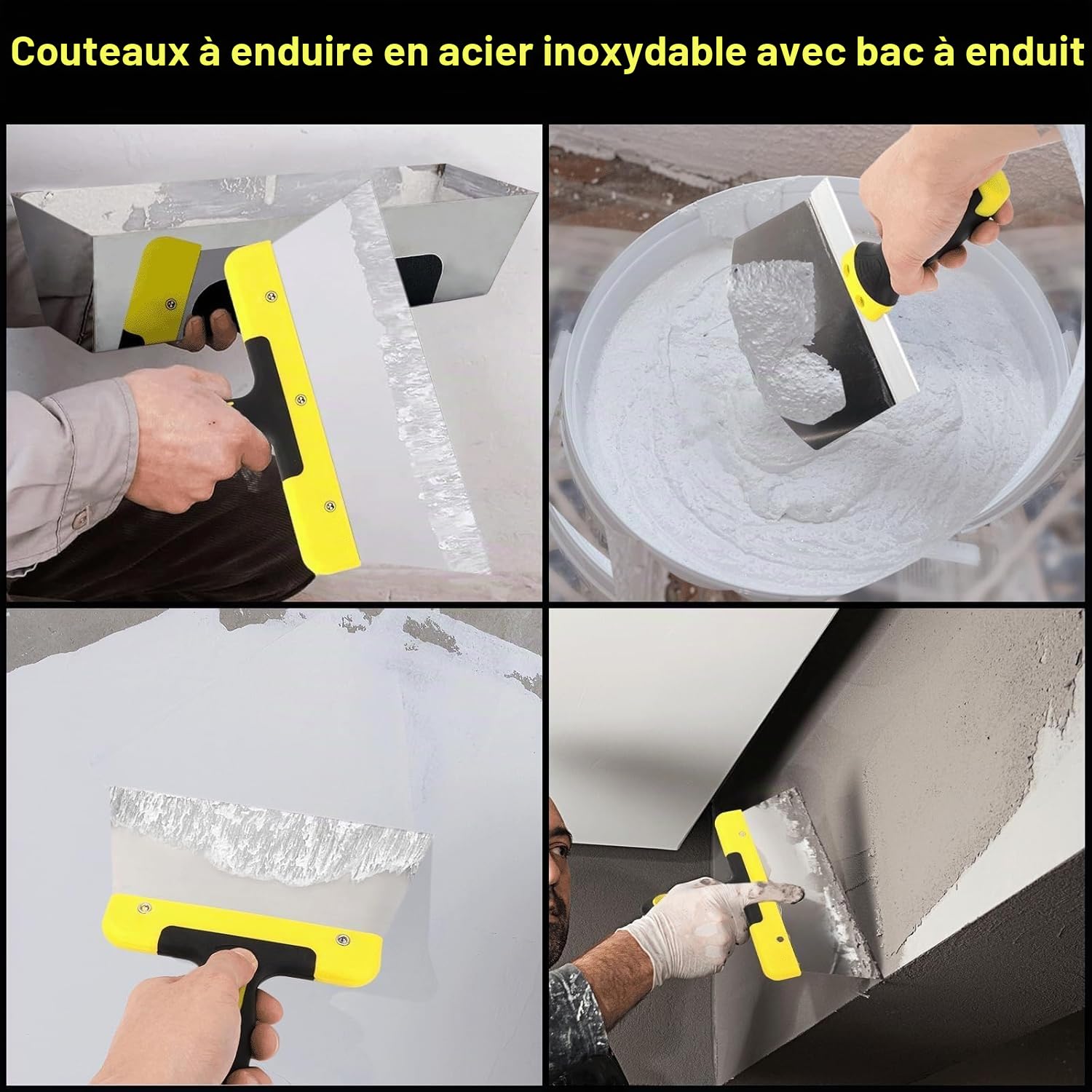 Couteaux à enduire en acier inoxydable avec bac à enduit