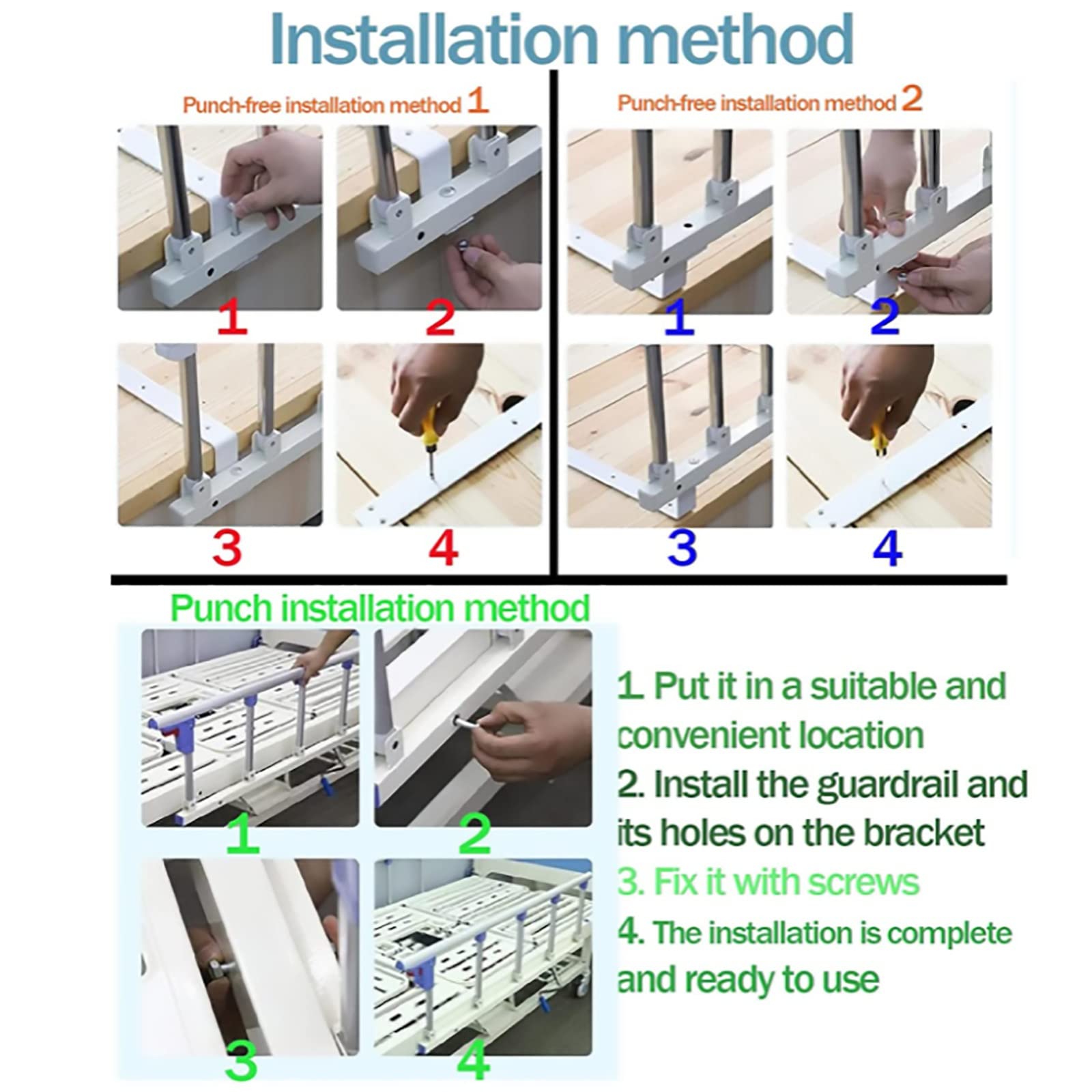 Installation method

Punch-free installation method 1

1

2

3

4

Punch-free installation method 2

1

2

3

4

Punch installation method

1

2

3

4

1. Put it in a suitable and convenient location
2. Install the guardrail and its holes on the bracket
3. Fix it with screws
4. The installation is complete and ready to use