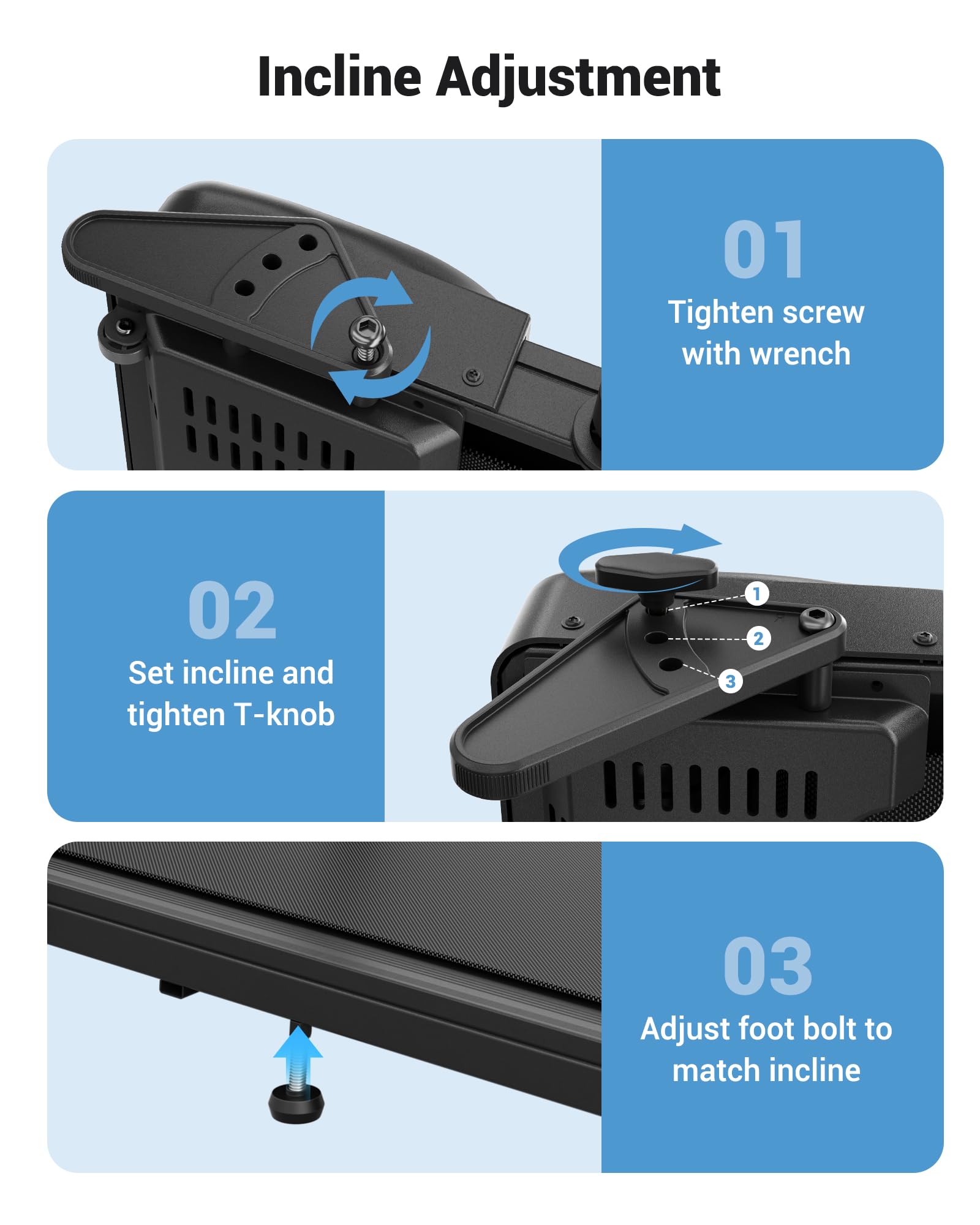 Incline Adjustment

01
Tighten screw with wrench

02
Set incline and tighten T-knob

1
2
3

03
Adjust foot bolt to match incline