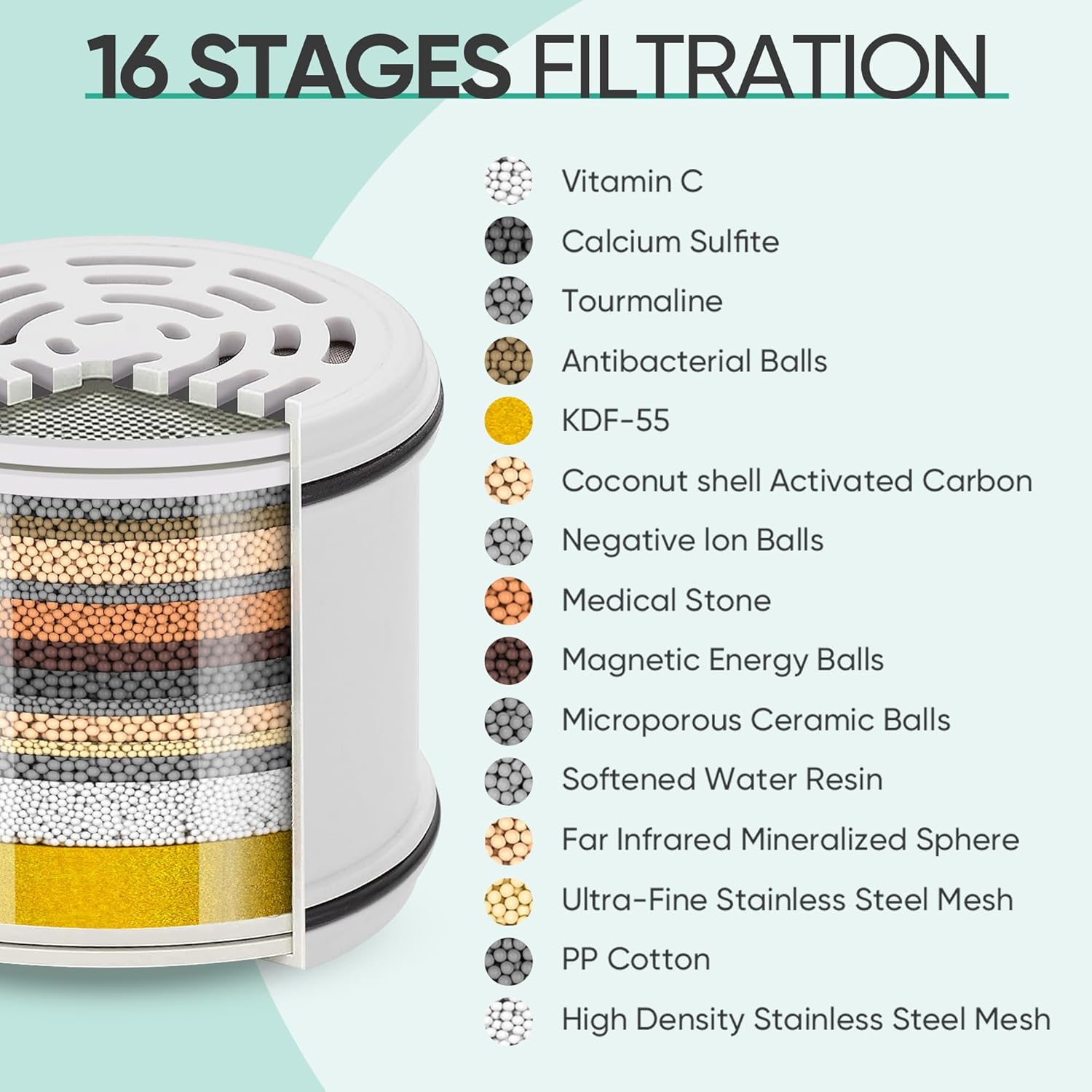 16 STAGES FILTRATION

Vitamin C
Calcium Sulfite
Tourmaline
Antibacterial Balls
KDF-55
Coconut shell Activated Carbon
Negative Ion Balls
Medical Stone
Magnetic Energy Balls
Microporous Ceramic Balls
Softened Water Resin
Far Infrared Mineralized Sphere
Ultra-Fine Stainless Steel Mesh
PP Cotton
High Density Stainless Steel Mesh