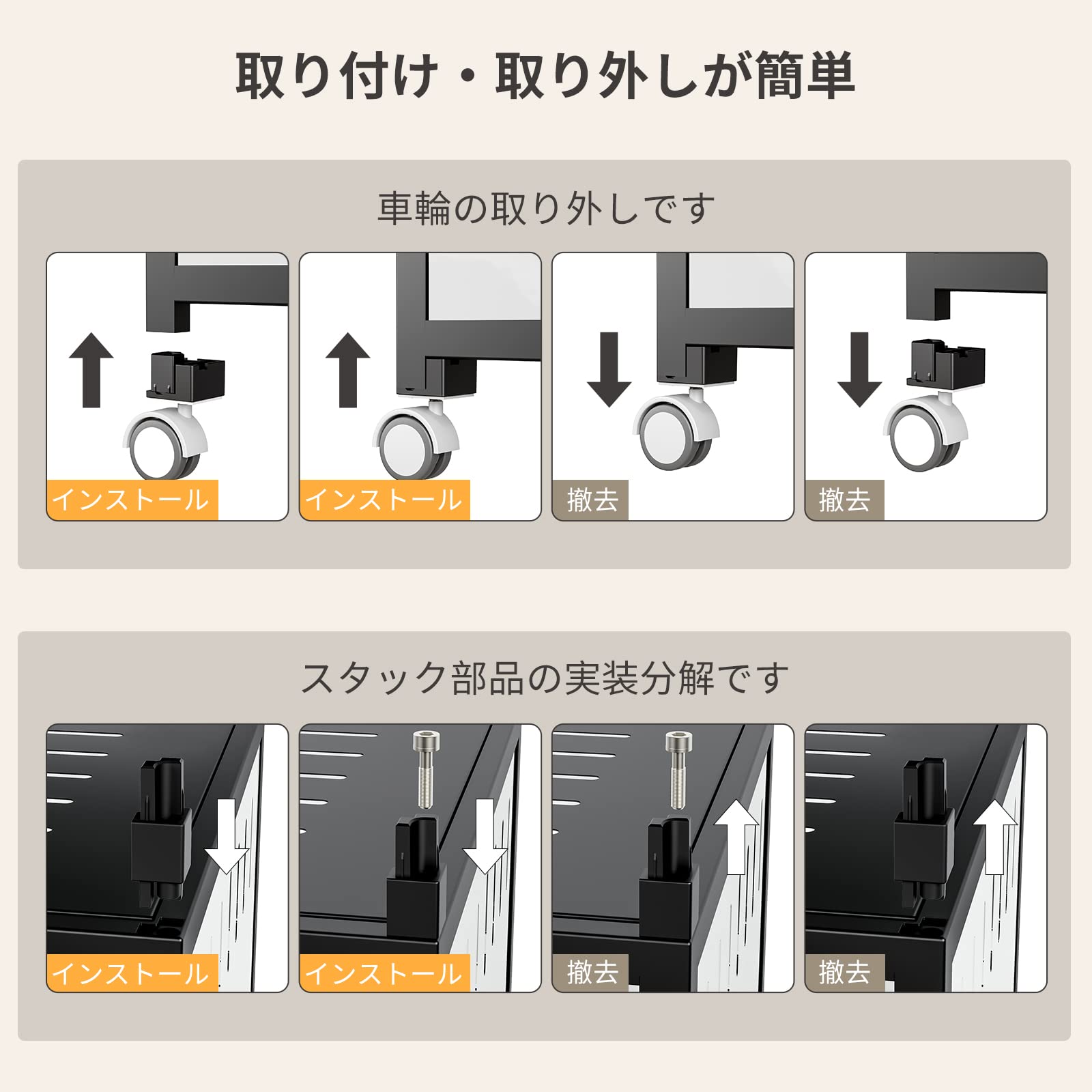 取り付け・取り外しが簡単

車輪の取り外しです

インストール

インストール

撤去

撤去

スタック部品の実装分解です

インストール

インストール

撤去

撤去