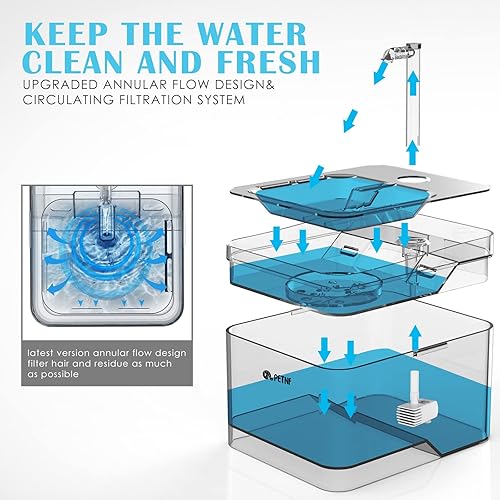 KEEP THE WATER CLEAN AND FRESH
UPGRADED ANNULAR FLOW DESIGN& CIRCULATING FILTRATION SYSTEM

latest version annular flow design filter hair and residue as much as possible

PETNF