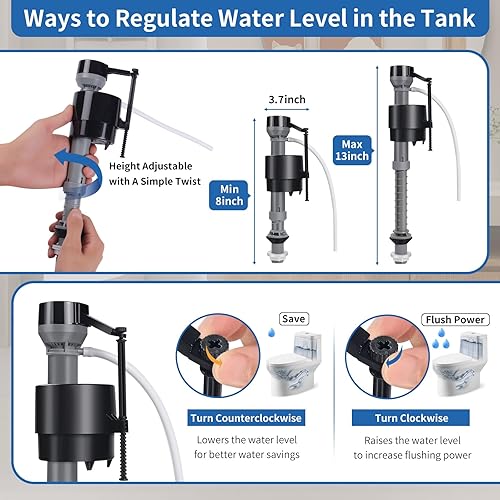 Ways to Regulate Water Level in the Tank

Height Adjustable with A Simple Twist

3.7inch

Min 8inch

Max 13inch

Save

Turn Counterclockwise

Lowers the water level for better water savings

Flush Power

Turn Clockwise

Raises the water level to increase flushing power