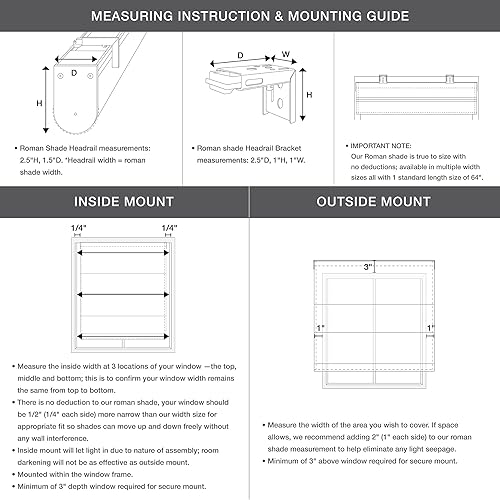 MEASURING INSTRUCTION & MOUNTING GUIDE

D

H

• Roman Shade Headrail measurements: 2.5"H, 1.5"D. *Headrail width = roman shade width.

D

W

H

• Roman shade Headrail Bracket measurements: 2.5"D, 1"H, 1"W.

• IMPORTANT NOTE:
Our Roman shade is true to size with no deductions; available in multiple width sizes all with 1 standard length size of 64".

INSIDE MOUNT

1/4"

1/4"

• Measure the inside width at 3 locations of your window —the top, middle and bottom; this is to confirm your window width remains the same from top to bottom.
• There is no deduction to our roman shade, your window should be 1/2" (1/4" each side) more narrow than our width size for appropriate fit so shades can move up and down freely without any wall interference.
• Inside mount will let light in due to nature of assembly; room darkening will not be as effective as outside mount.
• Mounted within the window frame.
• Minimum of 3" depth window required for secure mount.

OUTSIDE MOUNT

3"

1"

1"

• Measure the width of the area you wish to cover. If space allows, we recommend adding 2" (1" each side) to our roman shade measurement to help eliminate any light seepage.
• Minimum of 3" above window required for secure mount.