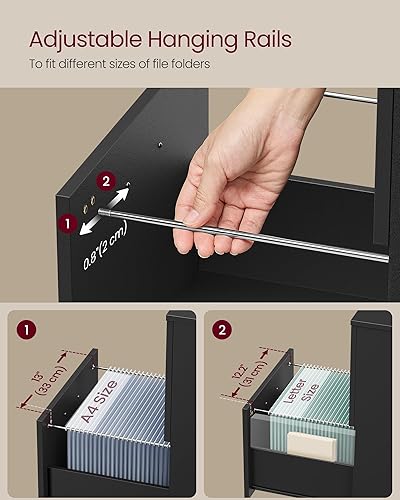 Adjustable Hanging Rails

To fit different sizes of file folders

2

1

0.8"(2 cm)

1

13"
(33 cm)

A4 Size

2

12.2"
(31 cm)

Letter Size