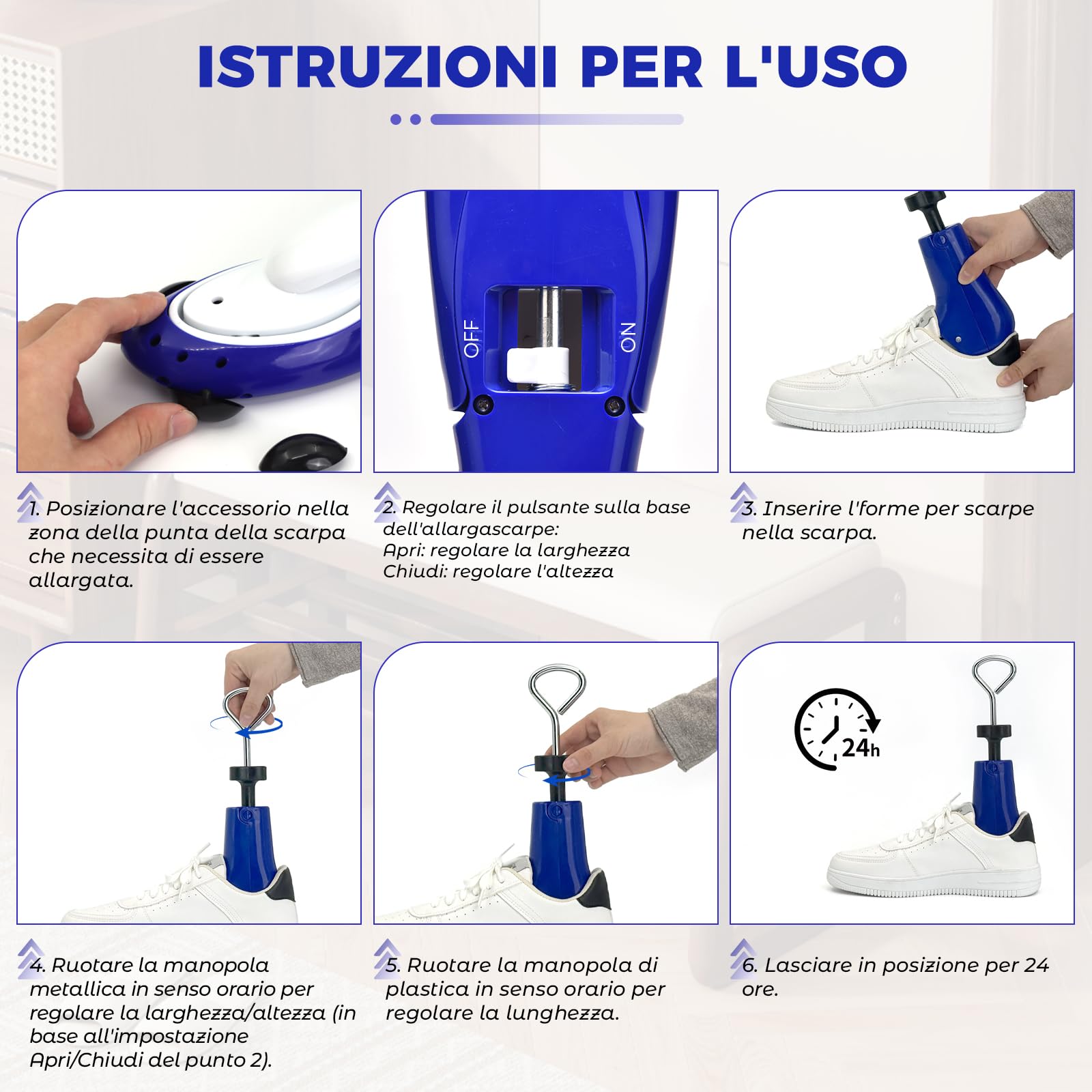 ISTRUZIONI PER L'USO

OFF

ON

1. Posizionare l'accessorio nella zona della punta della scarpa che necessita di essere allargata.

2. Regolare il pulsante sulla base dell'allargascarpe:
Apri: regolare la larghezza
Chiudi: regolare l'altezza

3. Inserire l'forme per scarpe nella scarpa.

24h

4. Ruotare la manopola metallica in senso orario per regolare la larghezza/altezza (in base all'impostazione Apri/Chiudi del punto 2).

5. Ruotare la manopola di plastica in senso orario per regolare la lunghezza.

6. Lasciare in posizione per 24 ore.