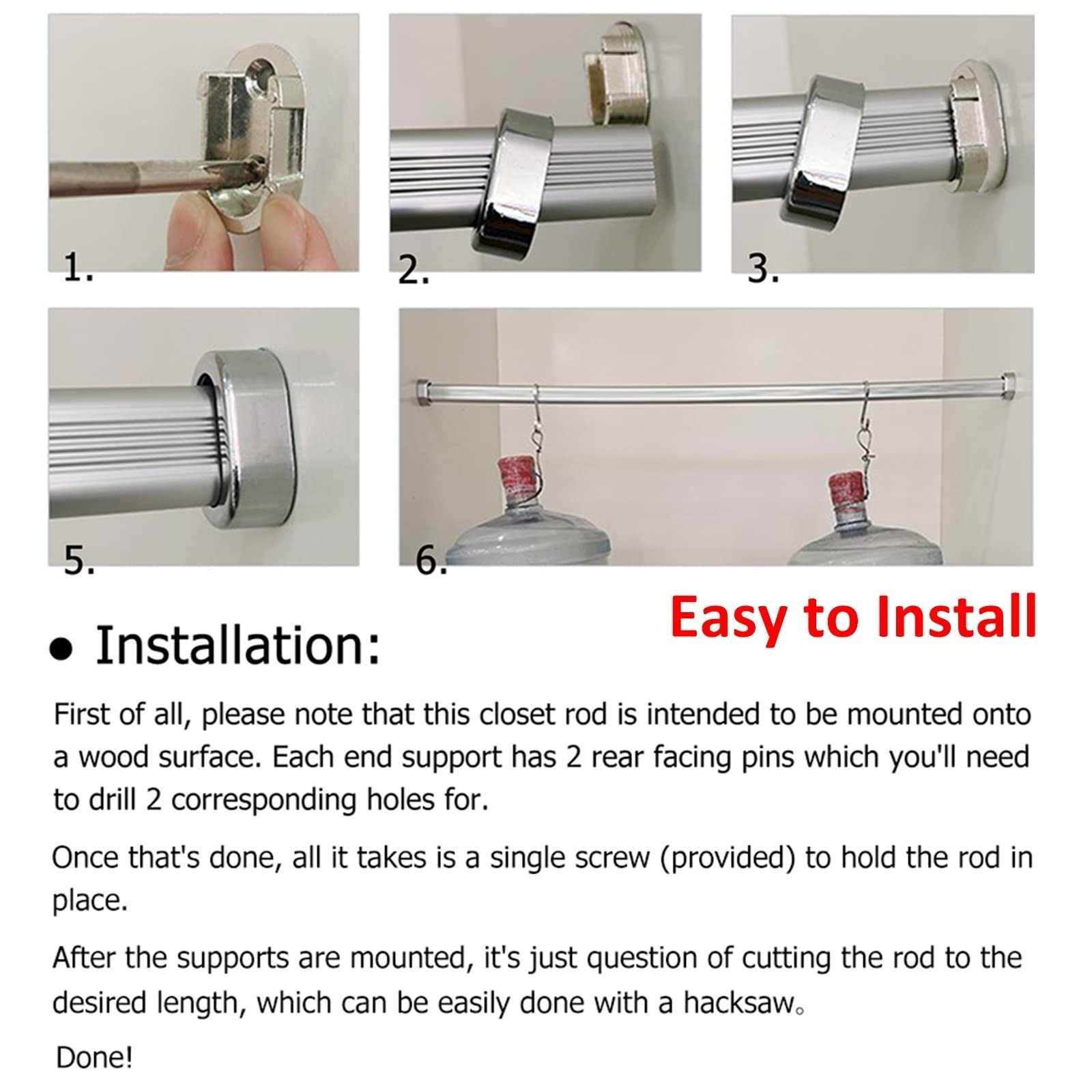 1.

2.

3.

5.

6.

Easy to Install

● Installation:

First of all, please note that this closet rod is intended to be mounted onto a wood surface. Each end support has 2 rear facing pins which you'll need to drill 2 corresponding holes for.

Once that's done, all it takes is a single screw (provided) to hold the rod in place.

After the supports are mounted, it's just question of cutting the rod to the desired length, which can be easily done with a hacksaw。

Done!