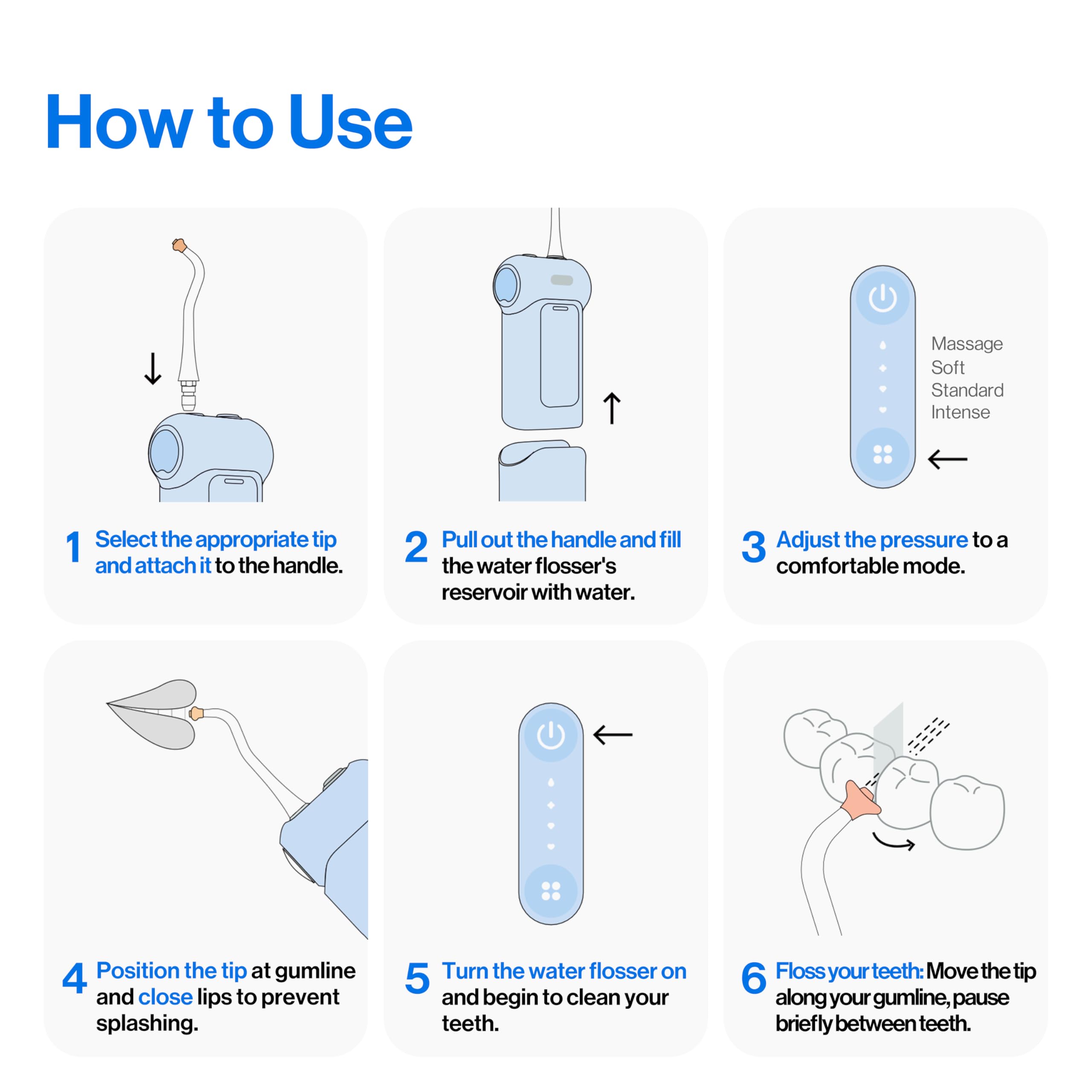 How to Use

1 Select the appropriate tip and attach it to the handle.

2 Pull out the handle and fill the water flosser's reservoir with water.

Massage
Soft
Standard
Intense

3 Adjust the pressure to a comfortable mode.

4 Position the tip at gumline and close lips to prevent splashing.

5 Turn the water flosser on and begin to clean your teeth.

6 Floss your teeth: Move the tip along your gumline, pause briefly between teeth.