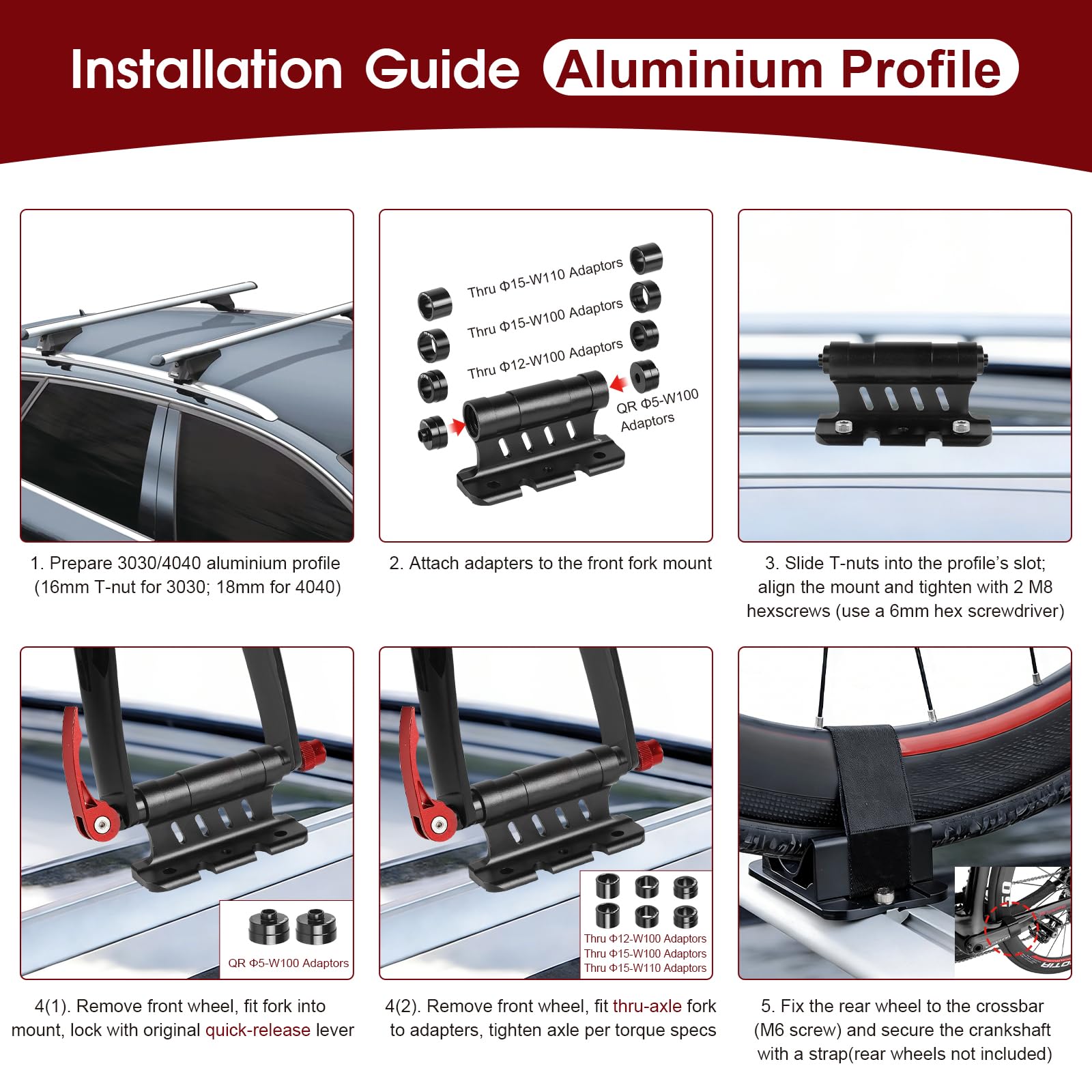 Installation Guide Aluminium Profile

Thru Φ15-W110 Adaptors
Thru Φ15-W100 Adaptors
Thru Φ12-W100 Adaptors
QR Φ5-W100 Adaptors

1. Prepare 3030/4040 aluminium profile (16mm T-nut for 3030; 18mm for 4040)

2. Attach adapters to the front fork mount

3. Slide T-nuts into the profile's slot; align the mount and tighten with 2 M8 hexscrews (use a 6mm hex screwdriver)

QR Φ5-W100 Adaptors

Thru Φ12-W100 Adaptors
Thru Φ15-W100 Adaptors
Thru Φ15-W110 Adaptors

4(1). Remove front wheel, fit fork into mount, lock with original quick-release lever

4(2). Remove front wheel, fit thru-axle fork to adapters, tighten axle per torque specs

5. Fix the rear wheel to the crossbar (M6 screw) and secure the crankshaft with a strap(rear wheels not included)