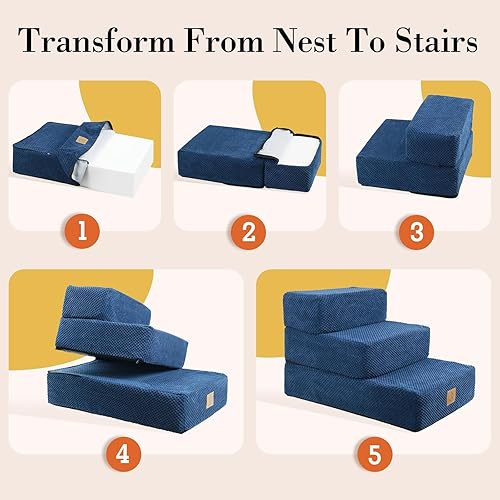 Transform From Nest To Stairs

1

2

3

4

5