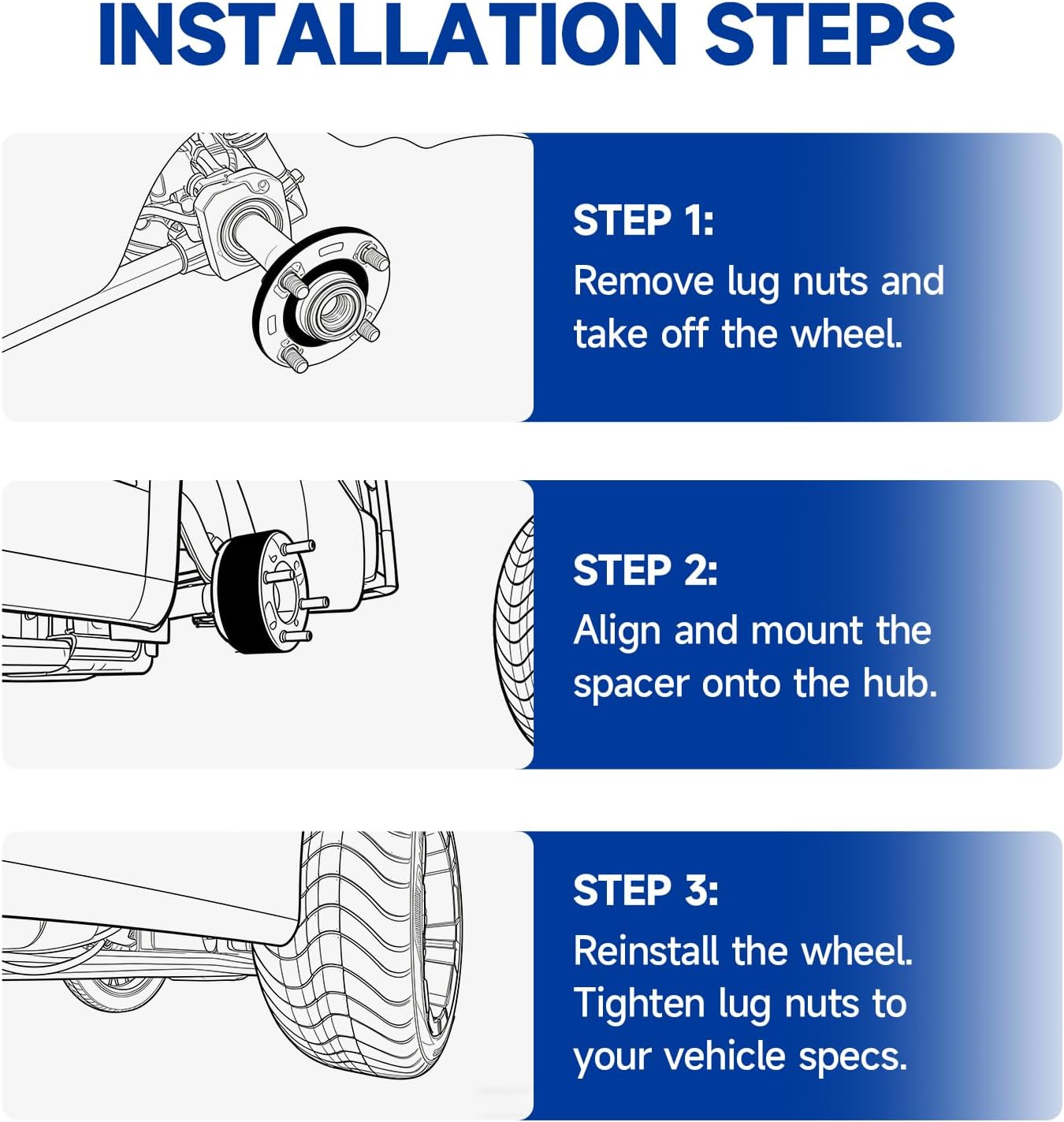 INSTALLATION STEPS

STEP 1:
Remove lug nuts and take off the wheel.

STEP 2:
Align and mount the spacer onto the hub.

STEP 3:
Reinstall the wheel. Tighten lug nuts to your vehicle specs.