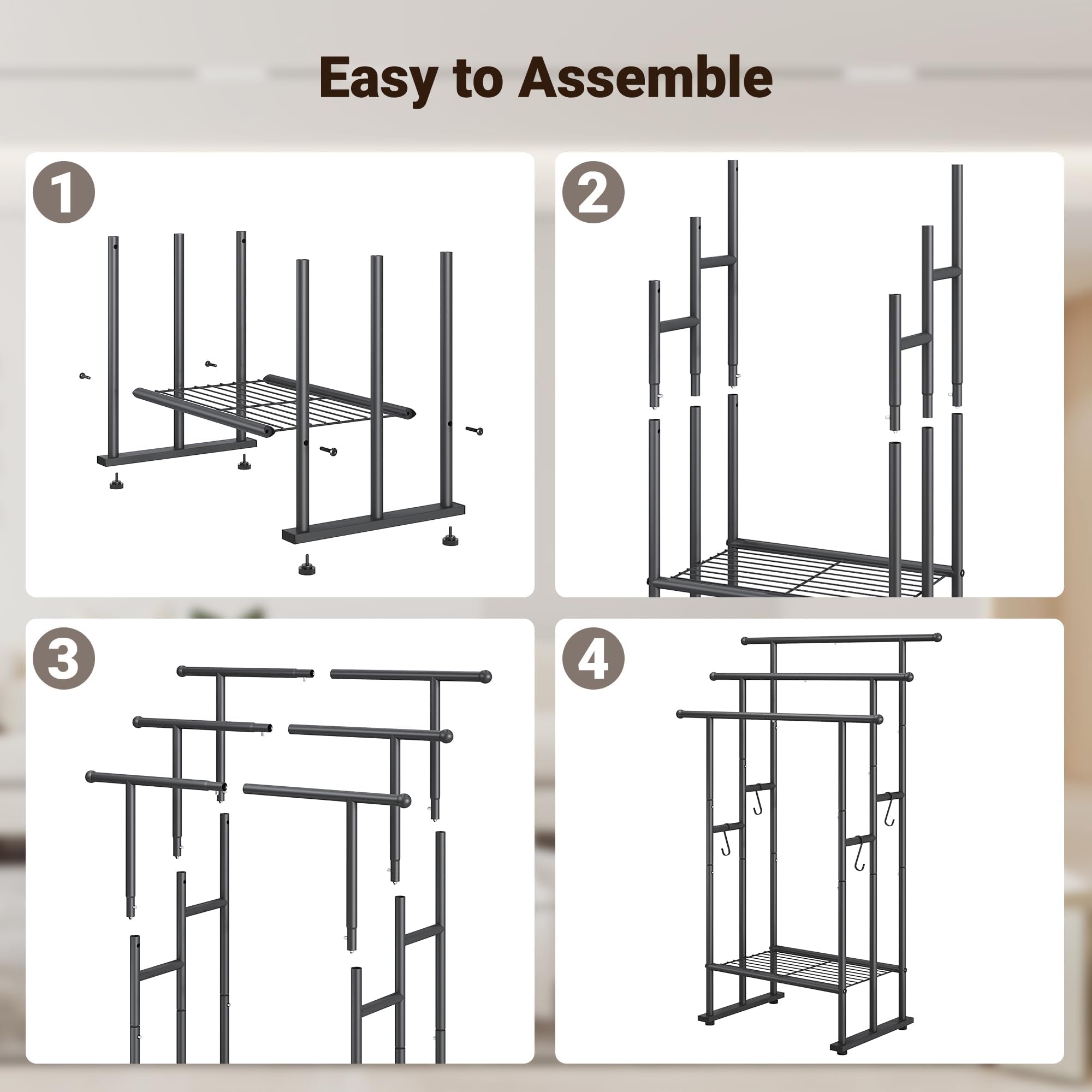 Easy to Assemble

1

2

3

4