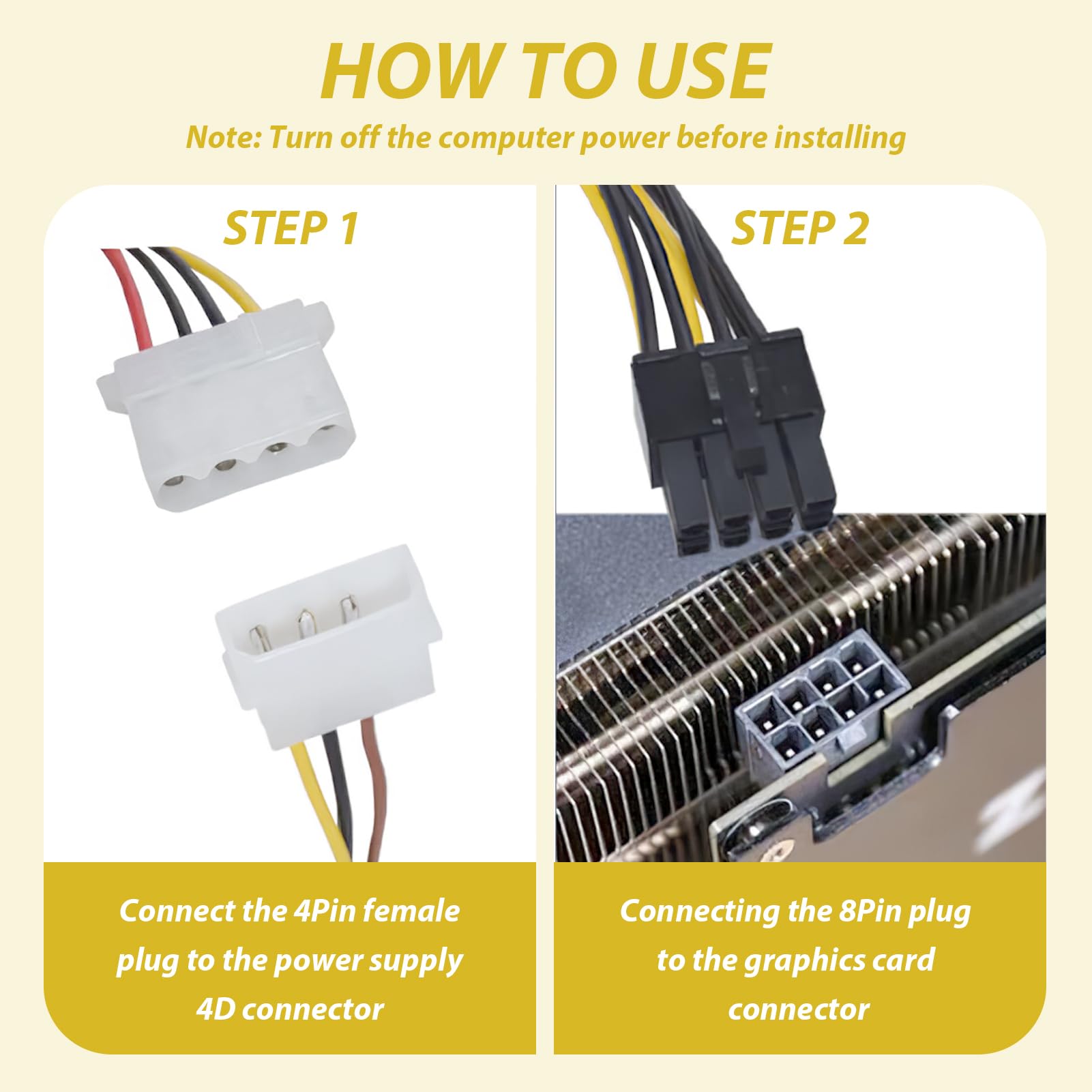 HOW TO USE

Note: Turn off the computer power before installing

STEP 1

Connect the 4Pin female plug to the power supply 4D connector

STEP 2

Connecting the 8Pin plug to the graphics card connector