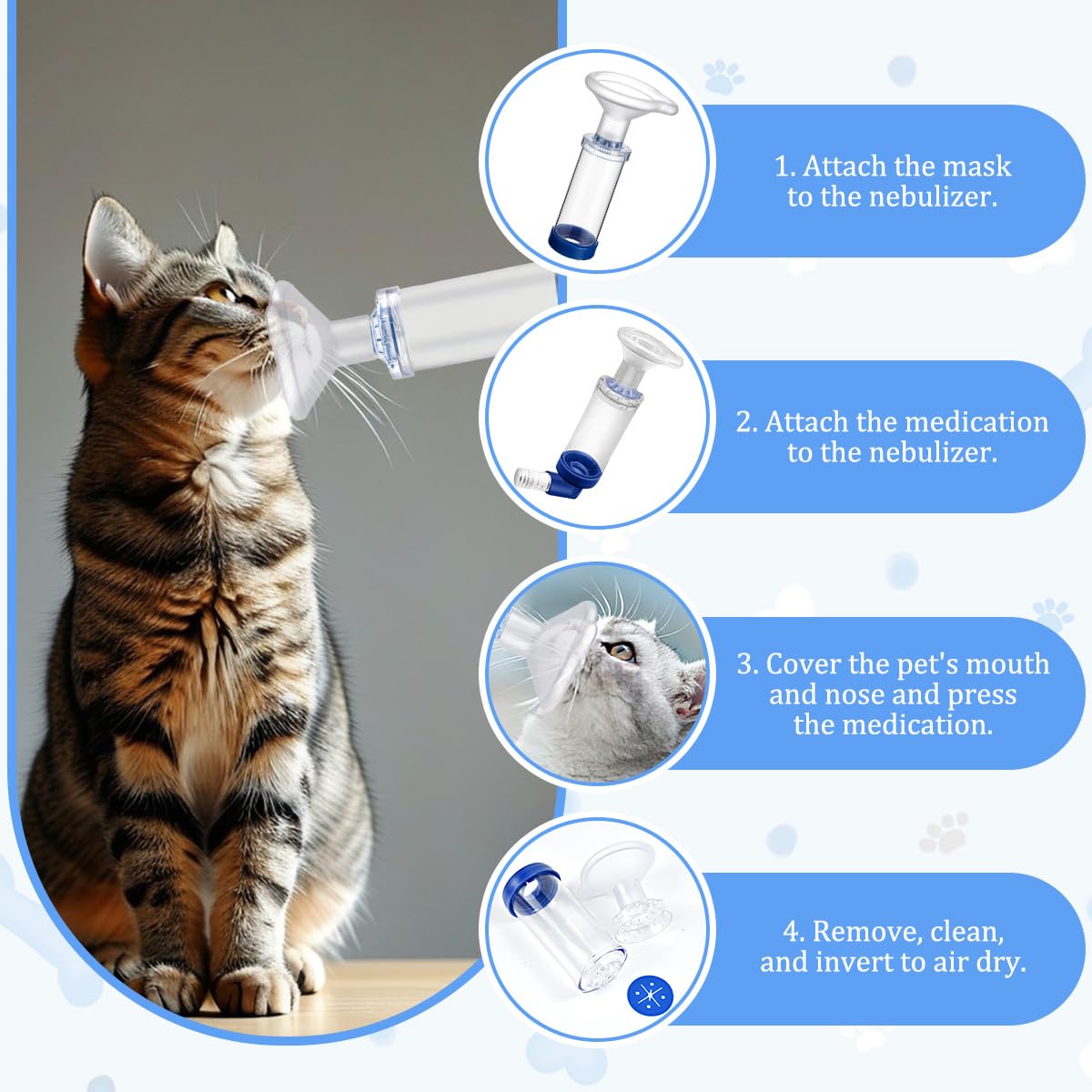 1. Attach the mask to the nebulizer.

2. Attach the medication to the nebulizer.

3. Cover the pet's mouth and nose and press the medication.

4. Remove, clean, and invert to air dry.