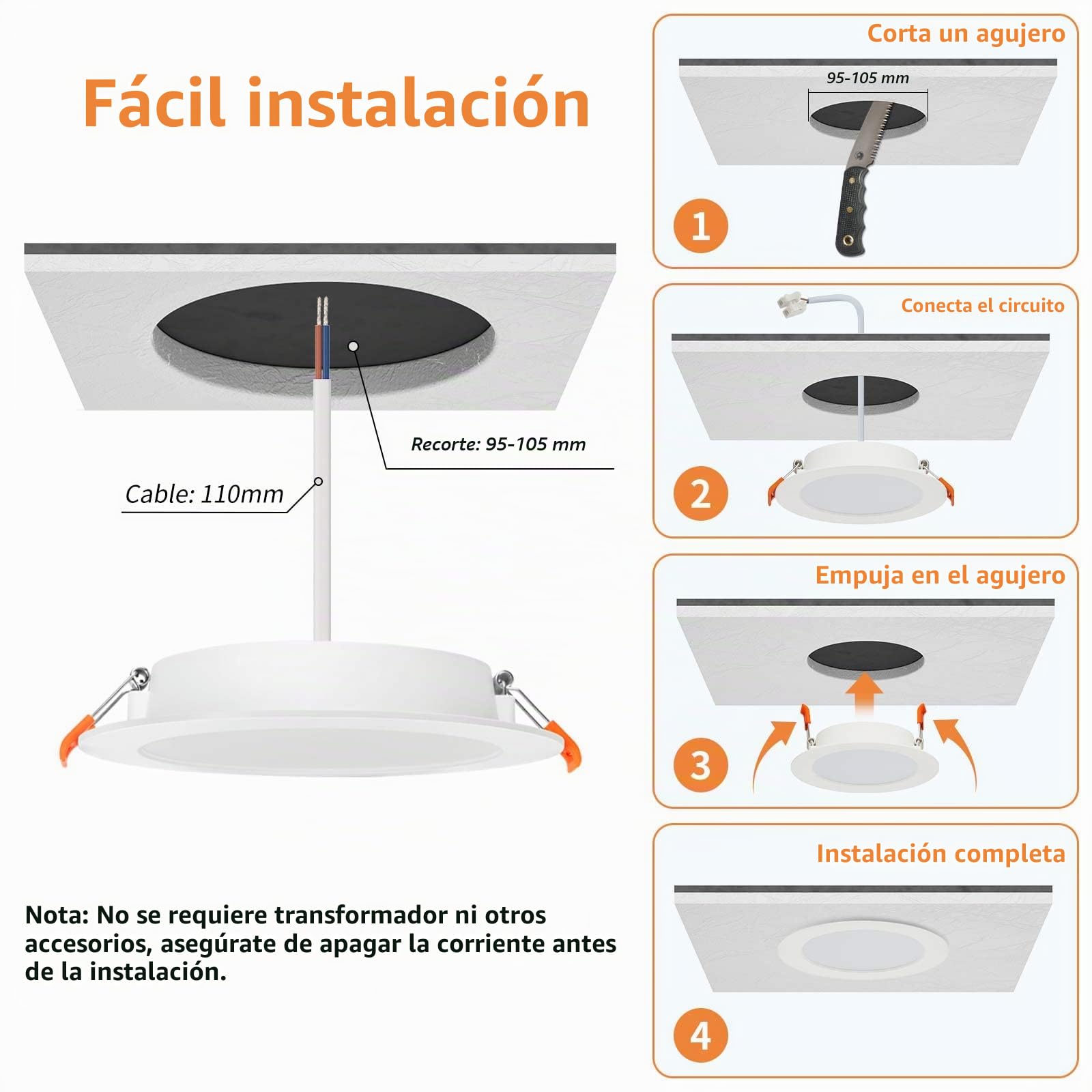 Fácil instalación

Recorte: 95-105 mm

Cable: 110mm

Nota: No se requiere transformador ni otros accesorios, asegúrate de apagar la corriente antes de la instalación.

Corta un agujero

95-105 mm

1

Conecta el circuito

2

Empuja en el agujero

3

Instalación completa

4