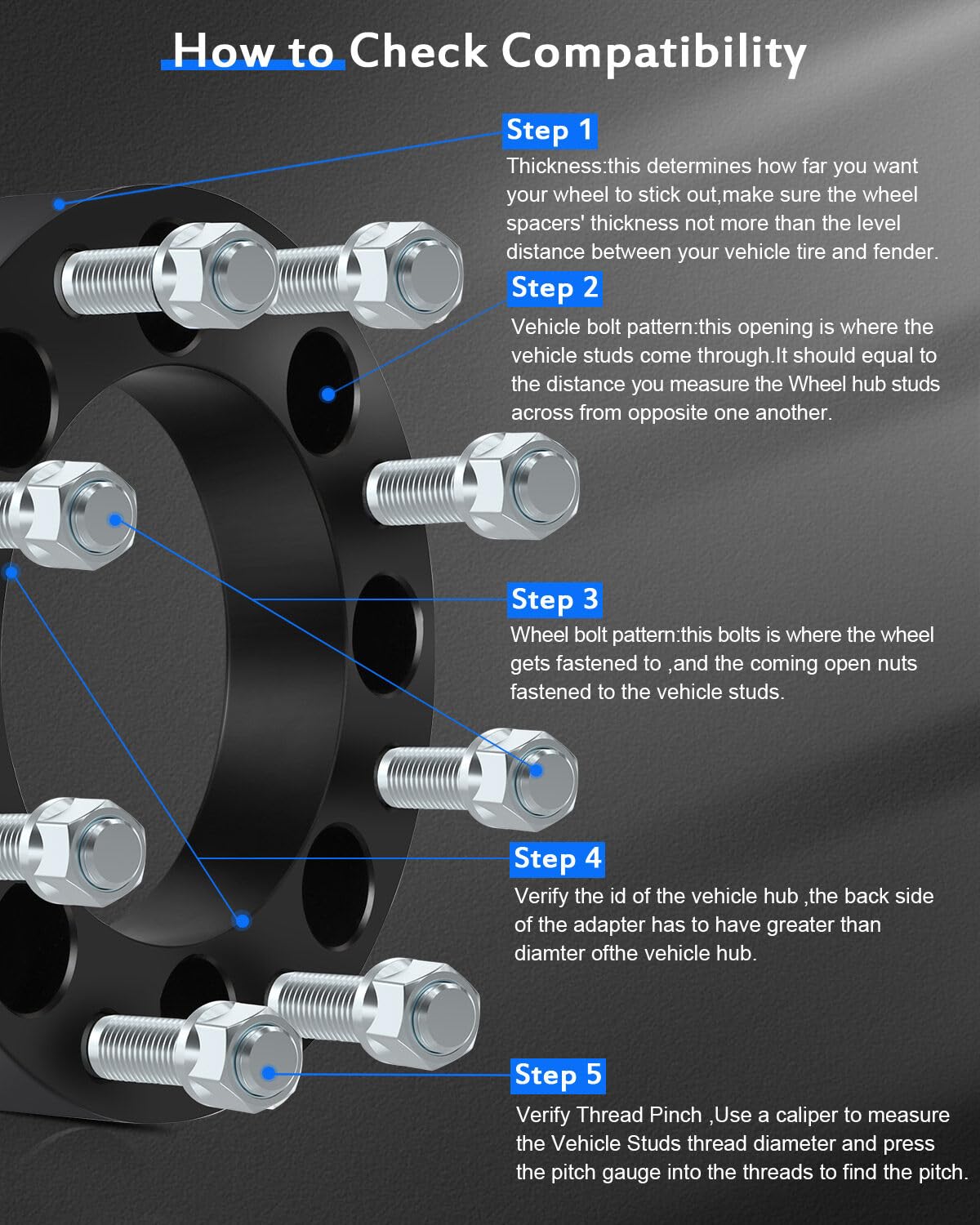 How to Check Compatibility

Step 1

Thickness:this determines how far you want your wheel to stick out,make sure the wheel spacers' thickness not more than the level distance between your vehicle tire and fender.

Step 2

Vehicle bolt pattern:this opening is where the vehicle studs come through.It should equal to the distance you measure the Wheel hub studs across from opposite one another.

Step 3

Wheel bolt pattern:this bolts is where the wheel gets fastened to ,and the coming open nuts fastened to the vehicle studs.

Step 4

Verify the id of the vehicle hub ,the back side of the adapter has to have greater than diamter ofthe vehicle hub.

Step 5

Verify Thread Pinch ,Use a caliper to measure the Vehicle Studs thread diameter and press the pitch gauge into the threads to find the pitch.