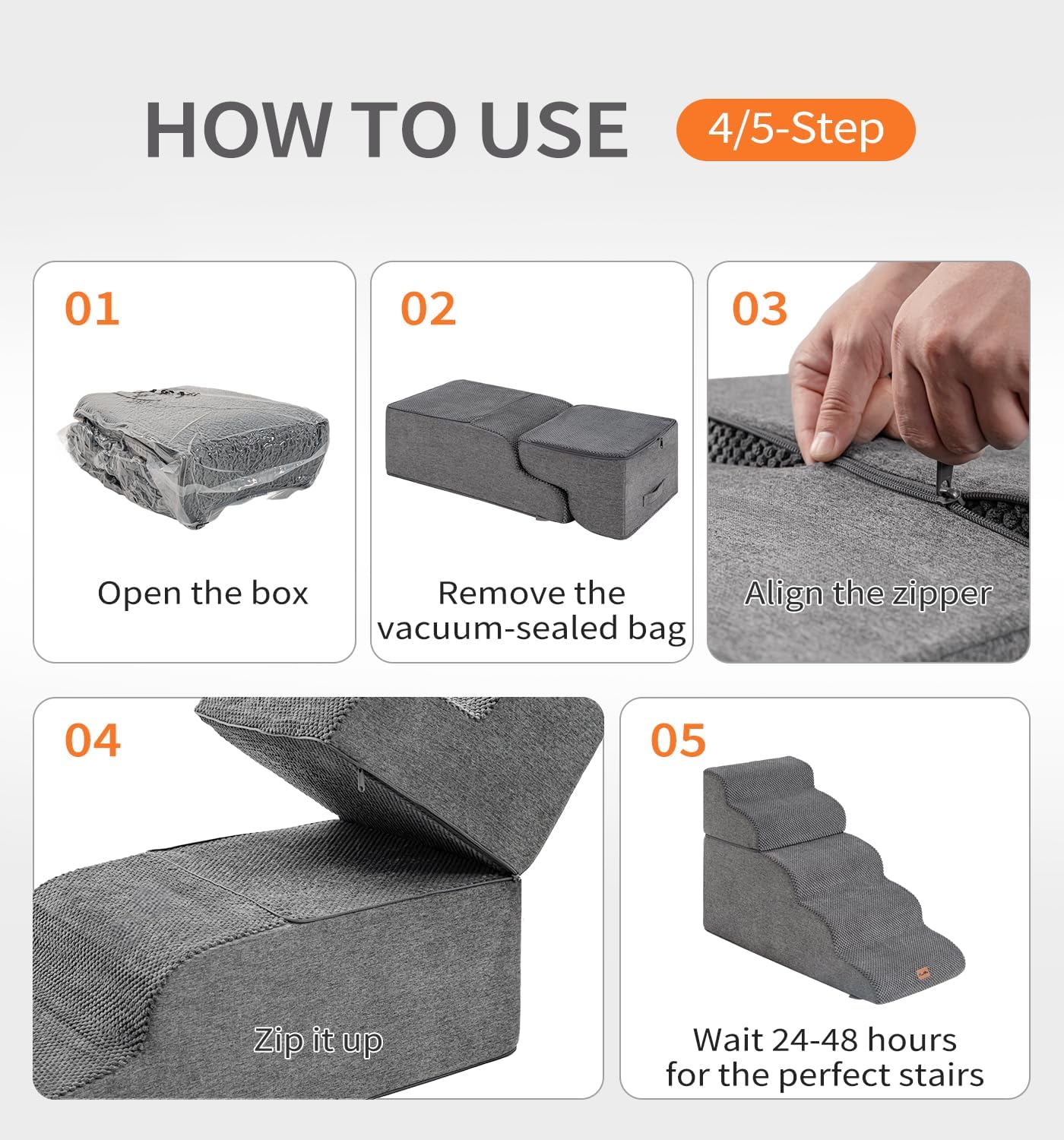 HOW TO USE 4/5-Step

01
Open the box

02
Remove the vacuum-sealed bag

03
Align the zipper

04
Zip it up

05
Wait 24-48 hours for the perfect stairs