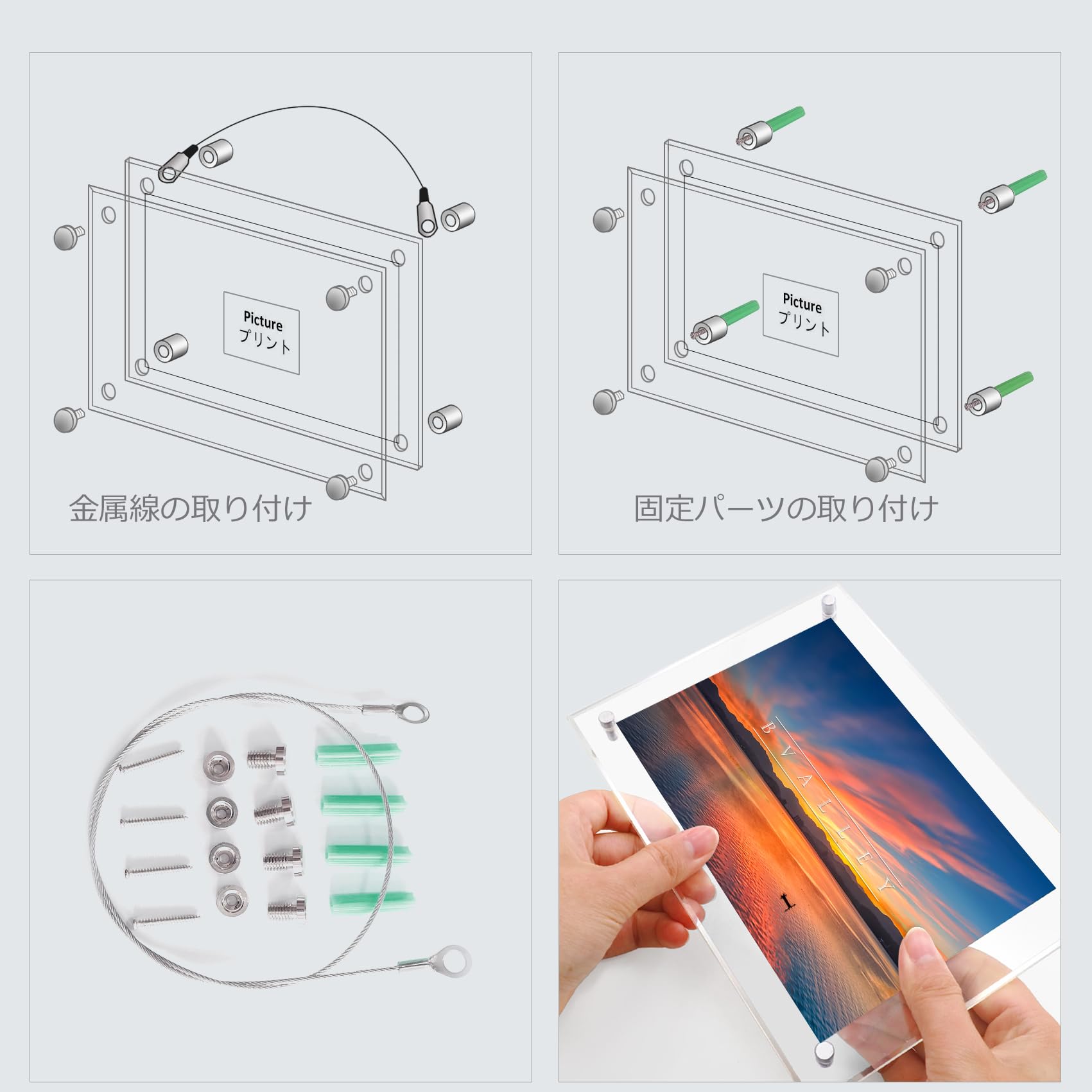 Picture
プリント

金属線の取り付け

Picture
プリント

固定パーツの取り付け

BVALLEY