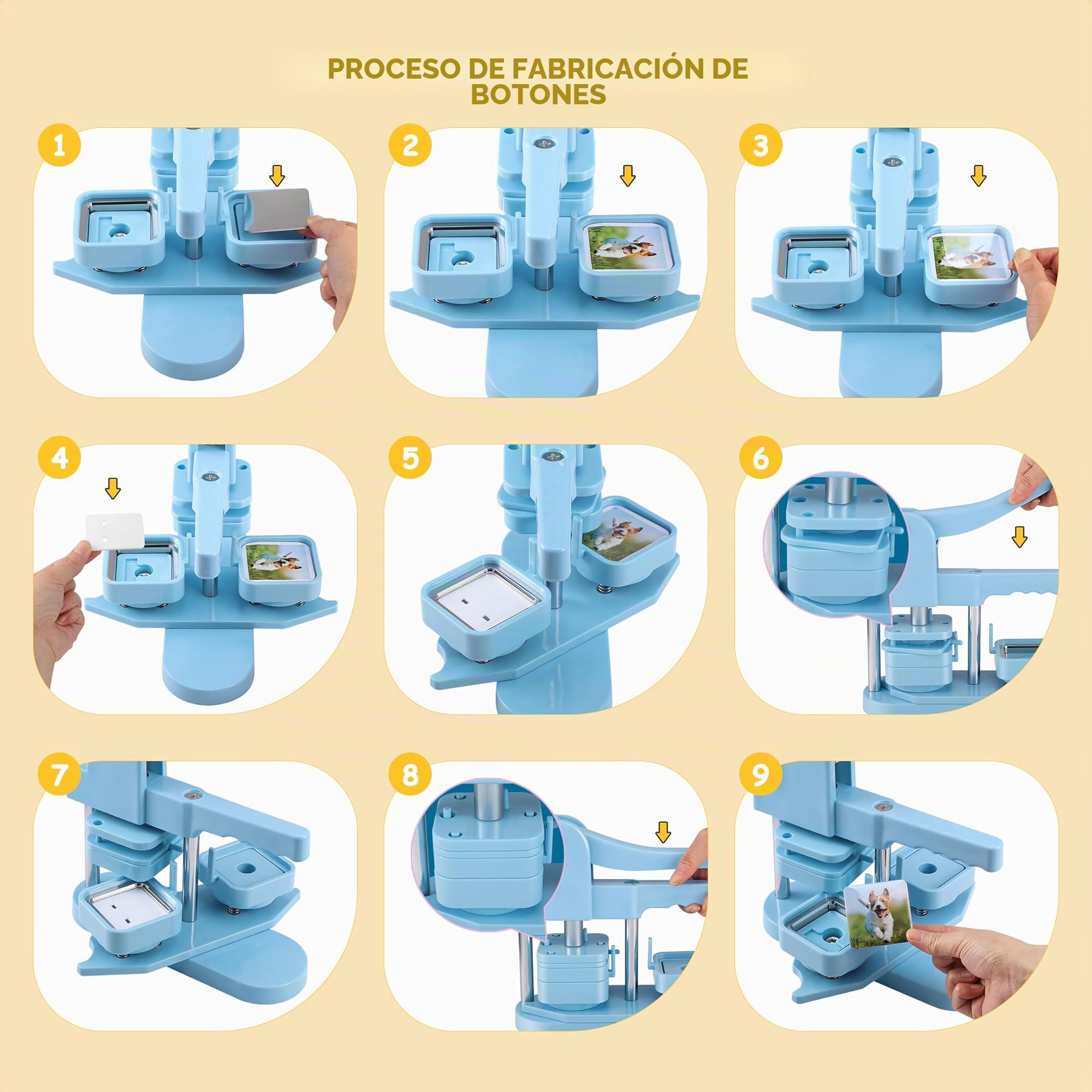 PROCESO DE FABRICACIÓN DE BOTONES

1

2

3

4

5

6

7

8

9