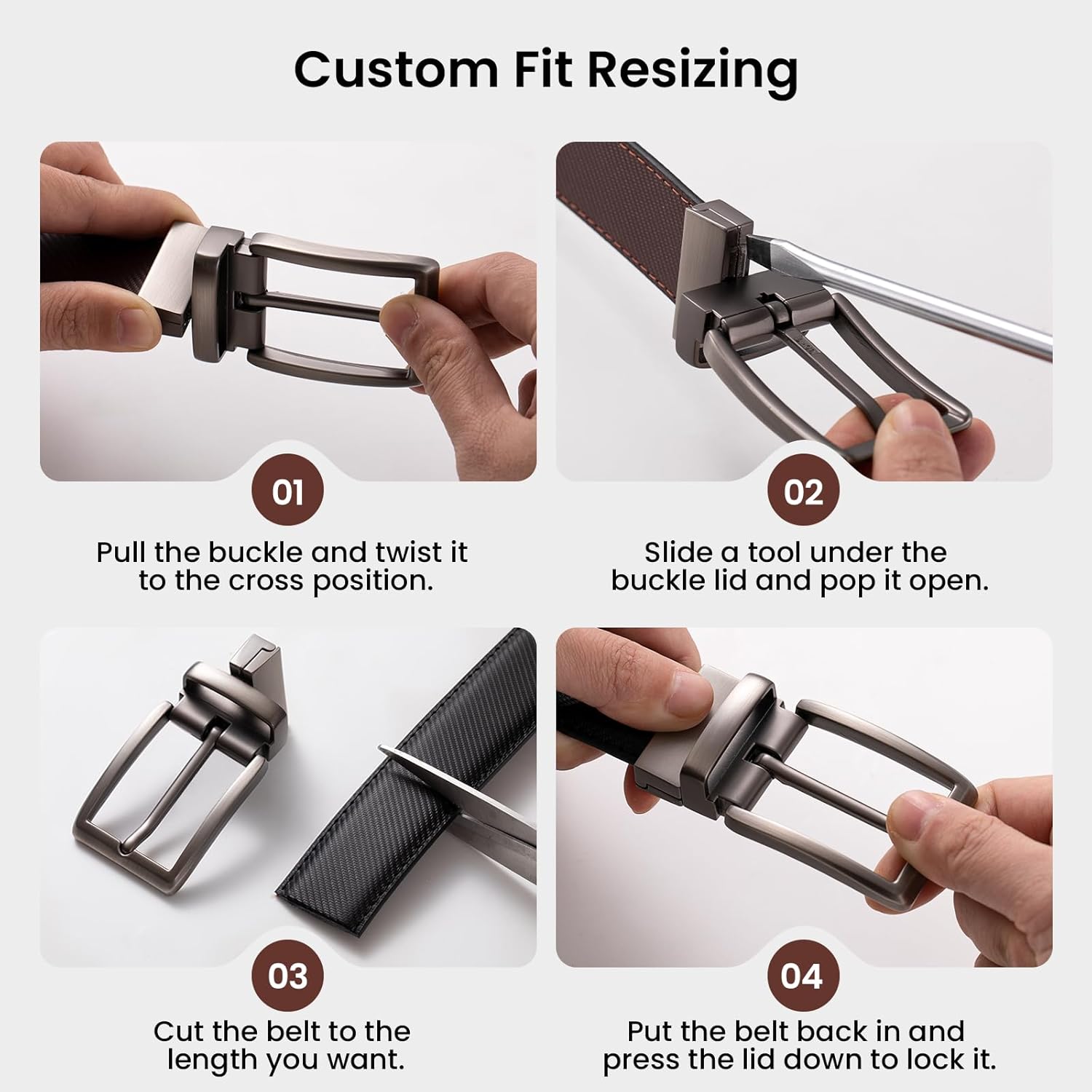 Custom Fit Resizing

01

Pull the buckle and twist it to the cross position.

02

Slide a tool under the buckle lid and pop it open.

03

Cut the belt to the length you want.

04

Put the belt back in and press the lid down to lock it.