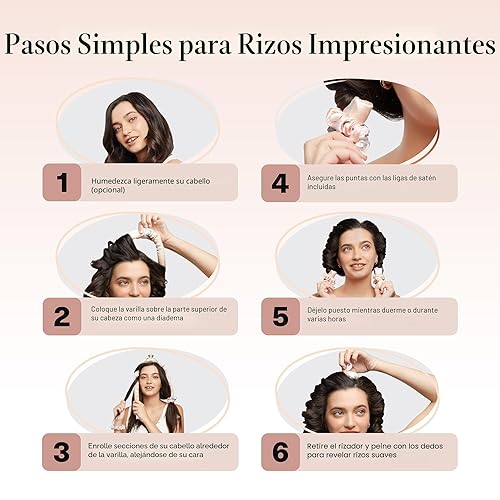 Pasos Simples para Rizos Impresionantes

1 Humedezca ligeramente su cabello (opcional)

2 Coloque la varilla sobre la parte superior de su cabeza como una diadema

3 Enrolle secciones de su cabello alrededor de la varilla, alejándose de su cara

4 Asegure las puntas con las ligas de satén incluidas

5 Déjelo puesto mientras duerme o durante varias horas

6 Retire el rizador y peine con los dedos para revelar rizos suaves