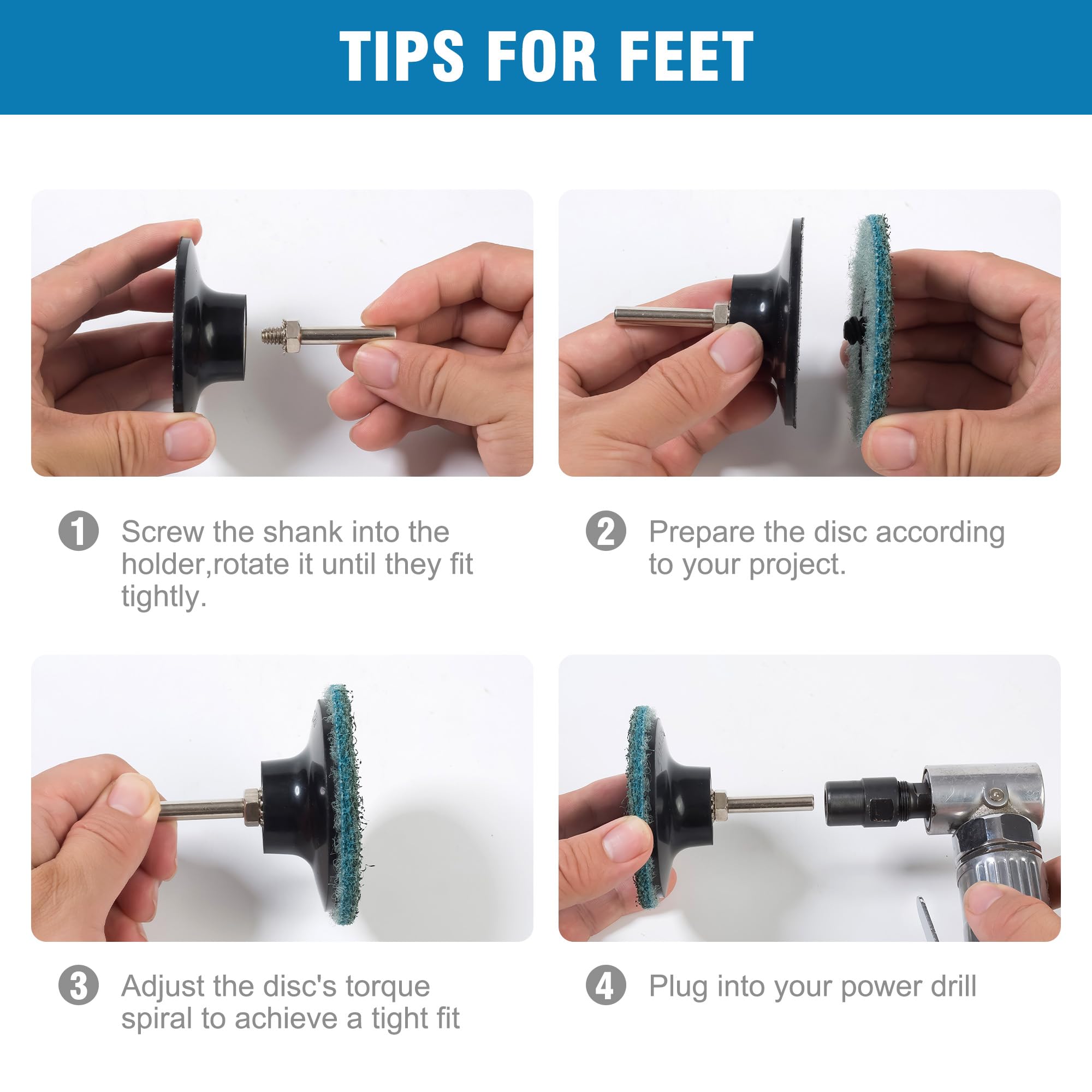 TIPS FOR FEET

1 Screw the shank into the holder,rotate it until they fit tightly.

2 Prepare the disc according to your project.

3 Adjust the disc's torque spiral to achieve a tight fit

4 Plug into your power drill