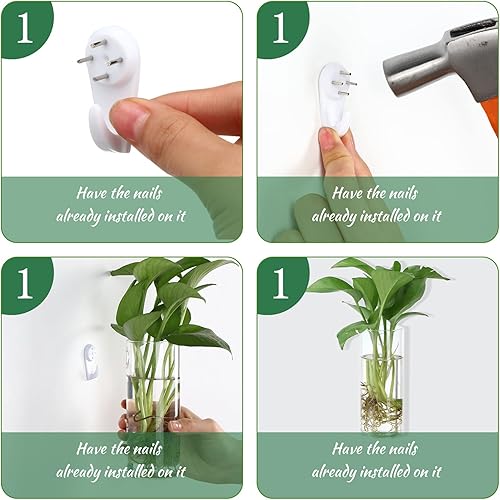 1

Have the nails already installed on it

1

Have the nails already installed on it

1

Have the nails already installed on it

1

Have the nails already installed on it