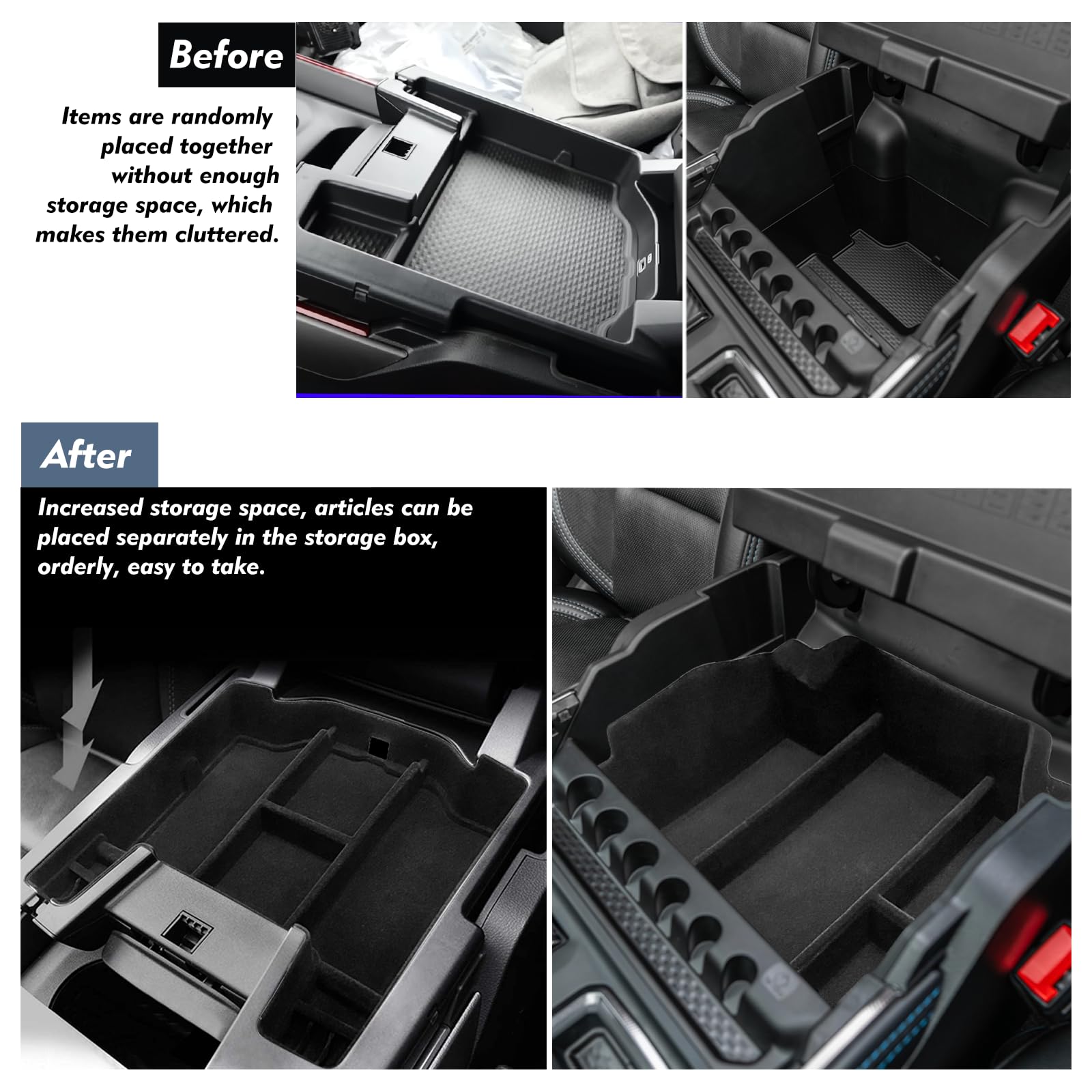 Before

Items are randomly placed together without enough storage space, which makes them cluttered.

After

Increased storage space, articles can be placed separately in the storage box, orderly, easy to take.