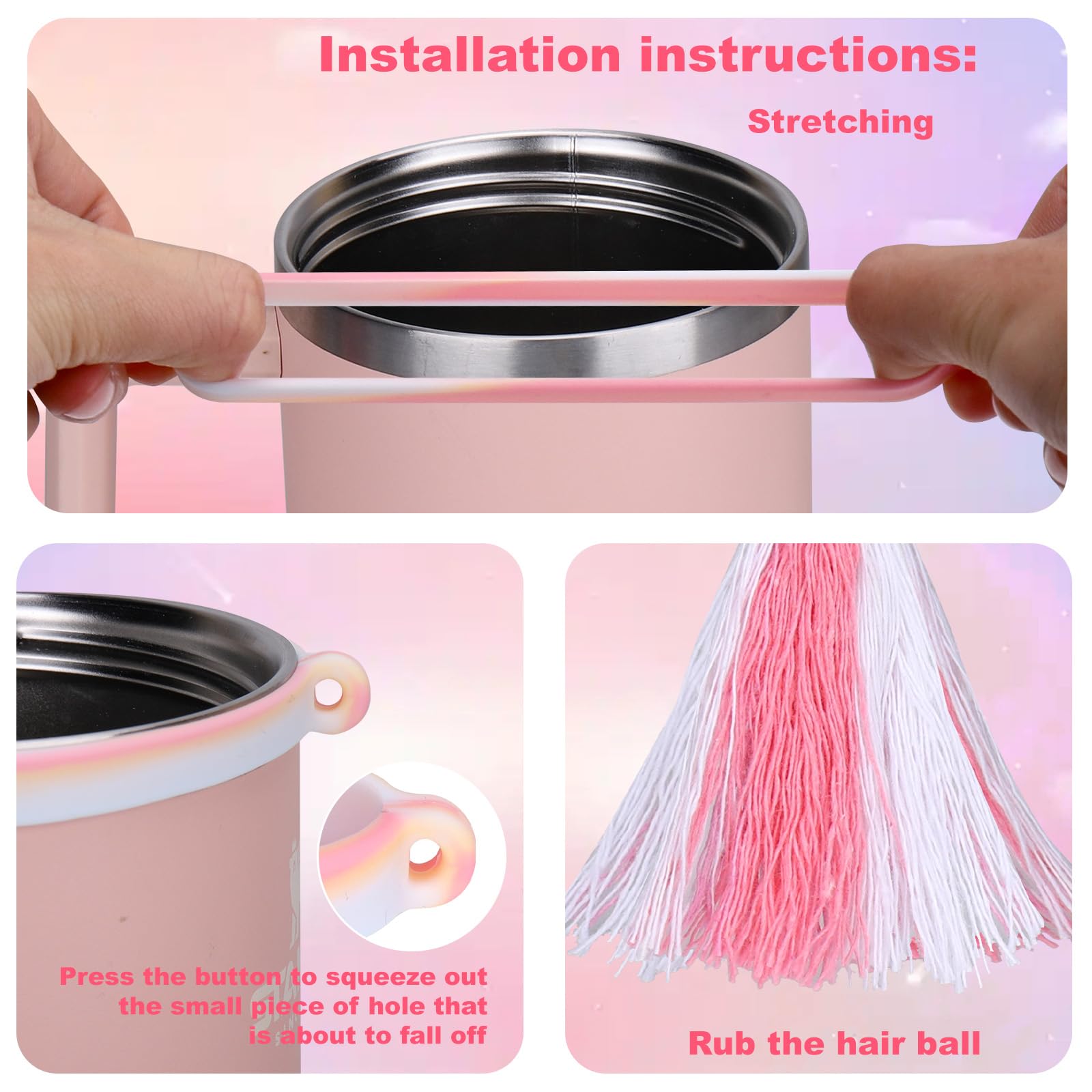 Installation instructions:

Stretching

Press the button to squeeze out the small piece of hole that is about to fall off

Rub the hair ball