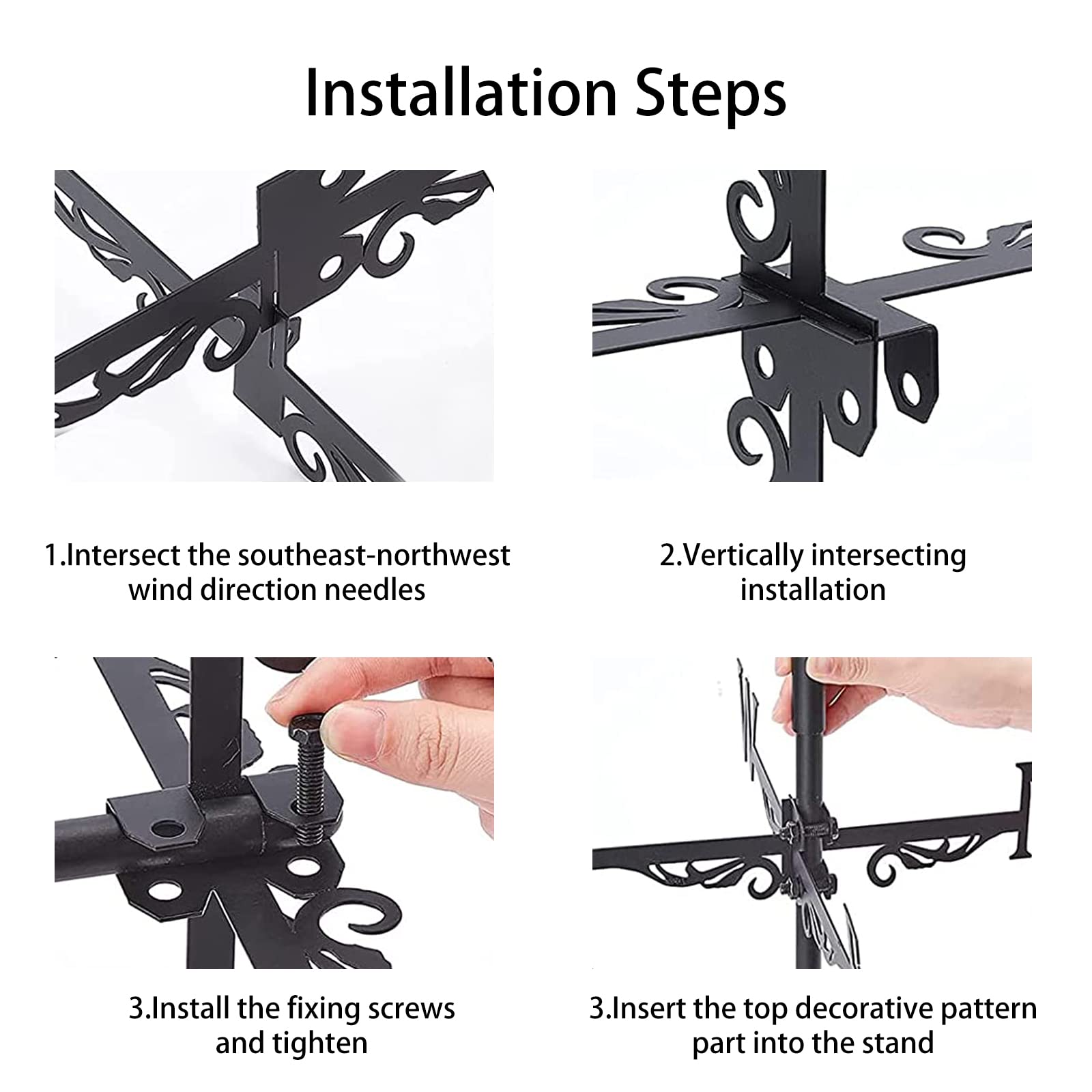 Installation Steps

1.Intersect the southeast-northwest wind direction needles

2.Vertically intersecting installation

3.Install the fixing screws and tighten

3.Insert the top decorative pattern part into the stand