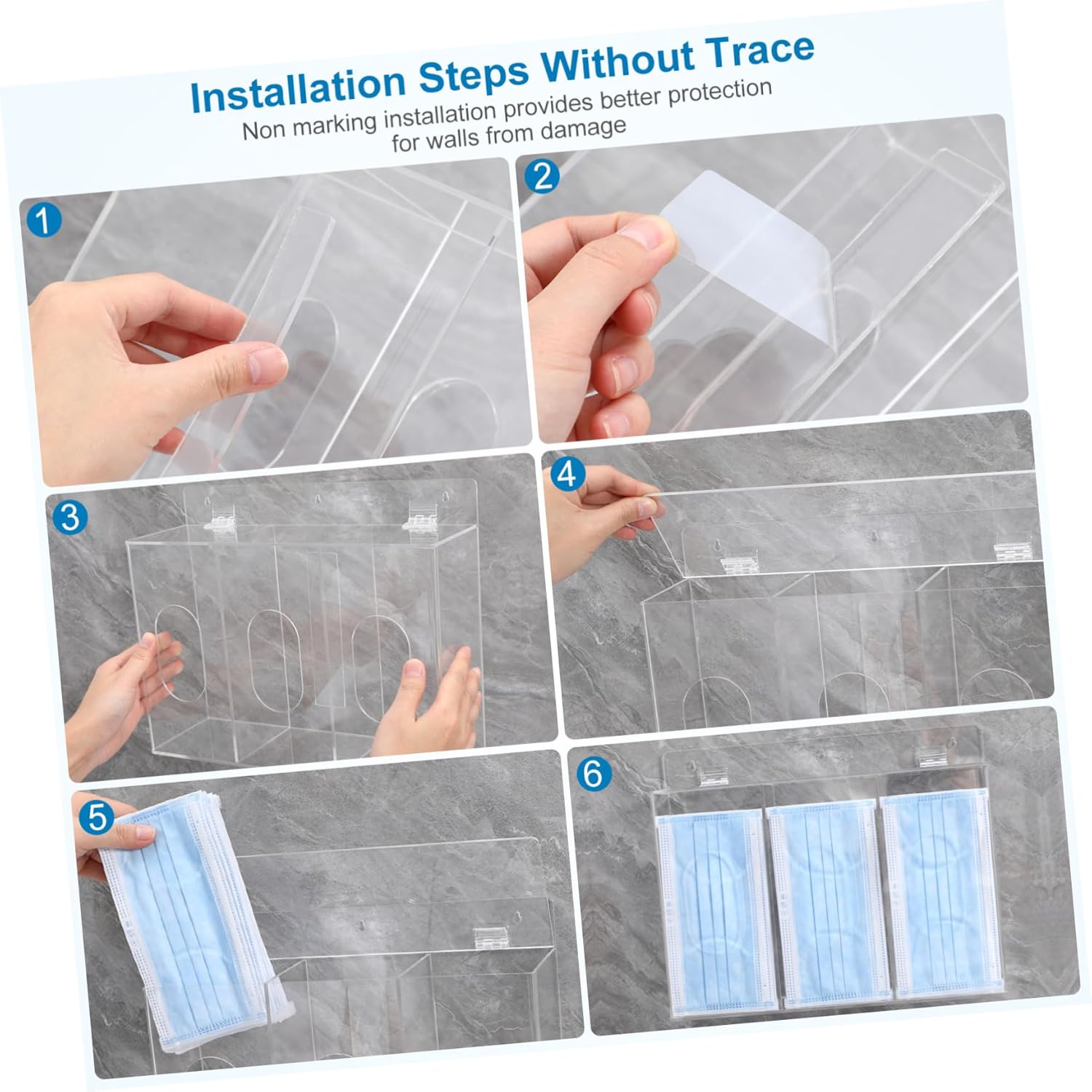 Installation Steps Without Trace

Non marking installation provides better protection for walls from damage

1

2

3

4

5

6