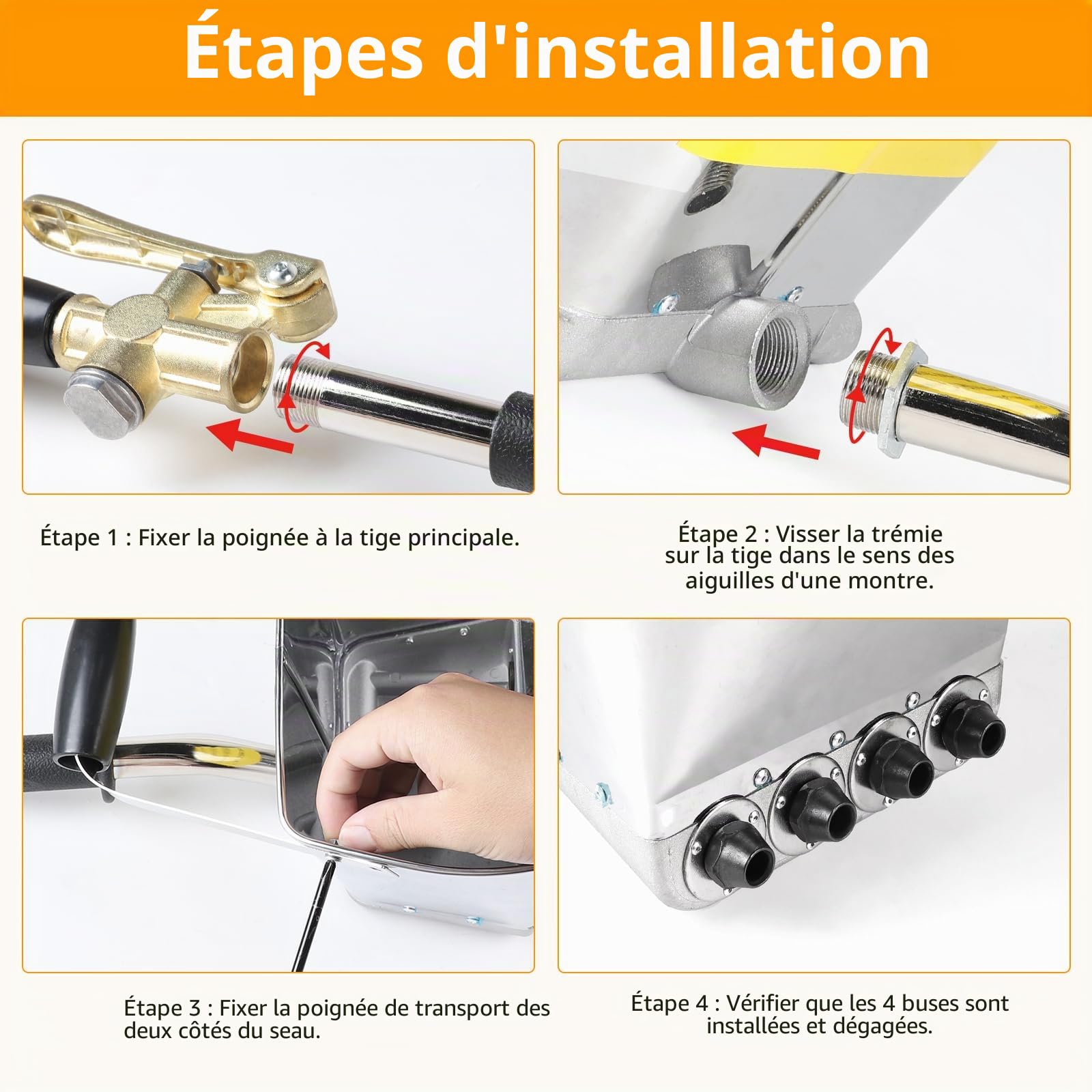 Étapes d'installation

Étape 1 : Fixer la poignée à la tige principale.

Étape 2 : Visser la trémie sur la tige dans le sens des aiguilles d'une montre.

Étape 3 : Fixer la poignée de transport des deux côtés du seau.

Étape 4 : Vérifier que les 4 buses sont installées et dégagées.