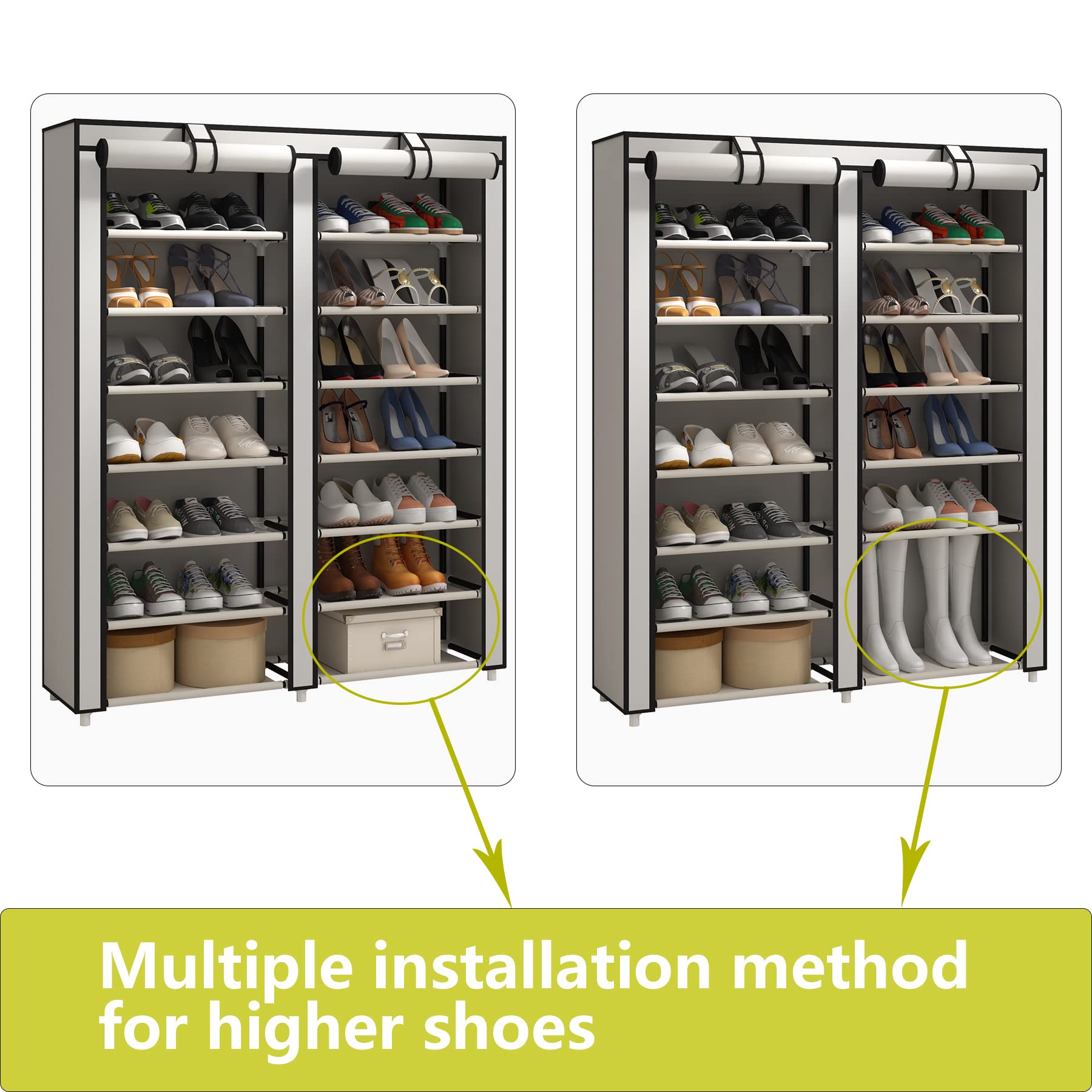 Multiple installation method for higher shoes