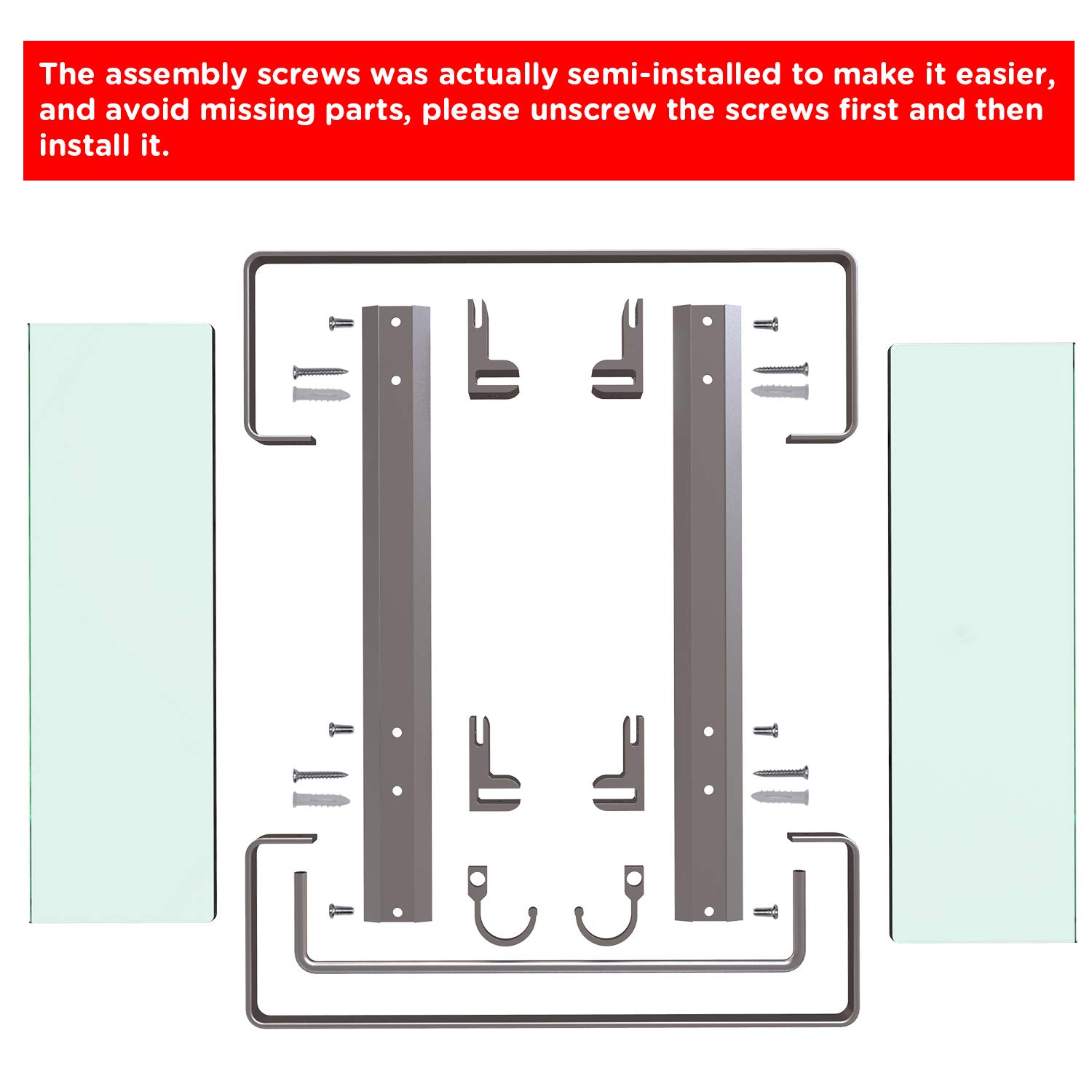 The assembly screws was actually semi-installed to make it easier, and avoid missing parts, please unscrew the screws first and then install it.