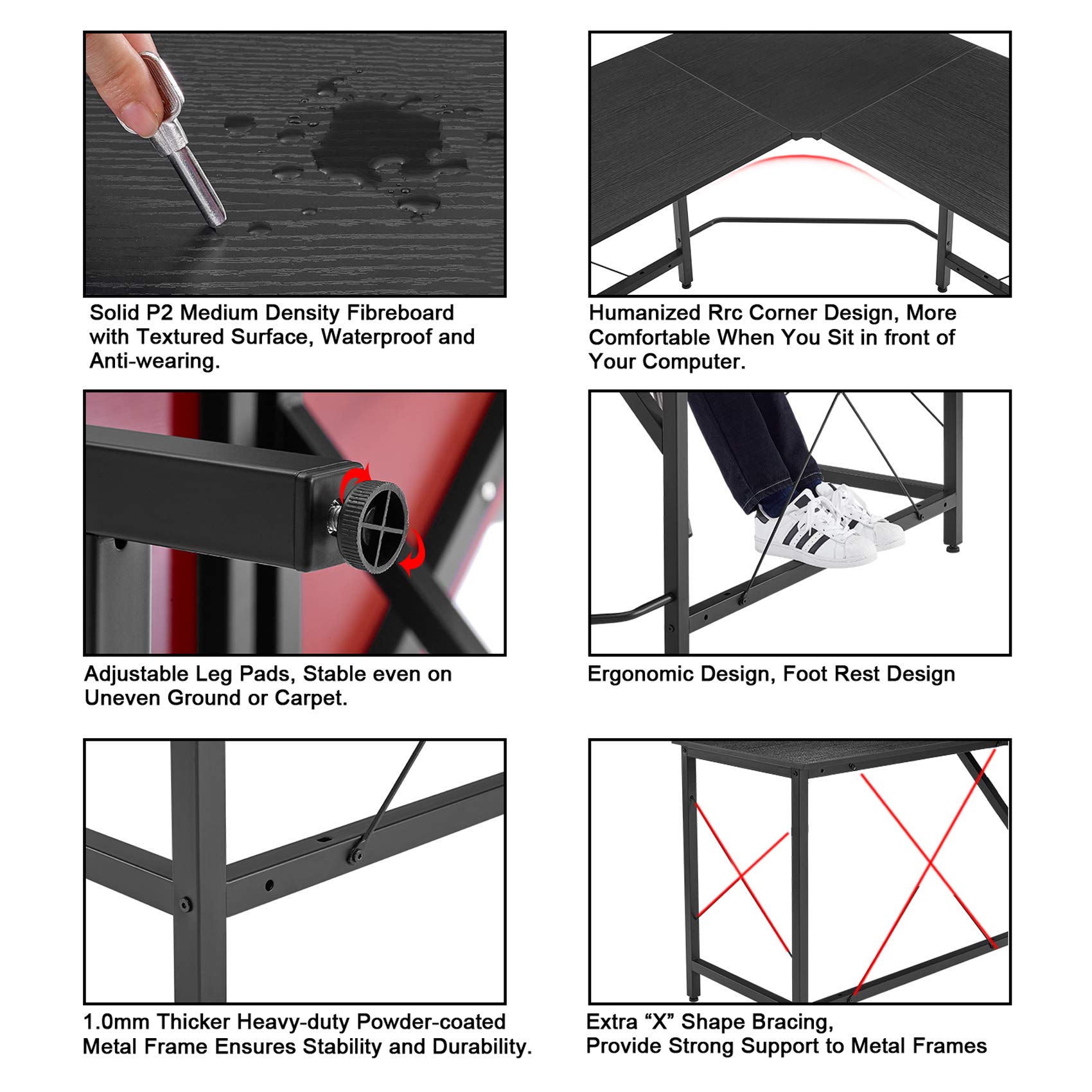 Solid P2 Medium Density Fibreboard with Textured Surface, Waterproof and Anti-wearing.

Humanized Rrc Corner Design, More Comfortable When You Sit in front of Your Computer.

Adjustable Leg Pads, Stable even on Uneven Ground or Carpet.

Ergonomic Design, Foot Rest Design

1.0mm Thicker Heavy-duty Powder-coated Metal Frame Ensures Stability and Durability.

Extra “X” Shape Bracing, Provide Strong Support to Metal Frames