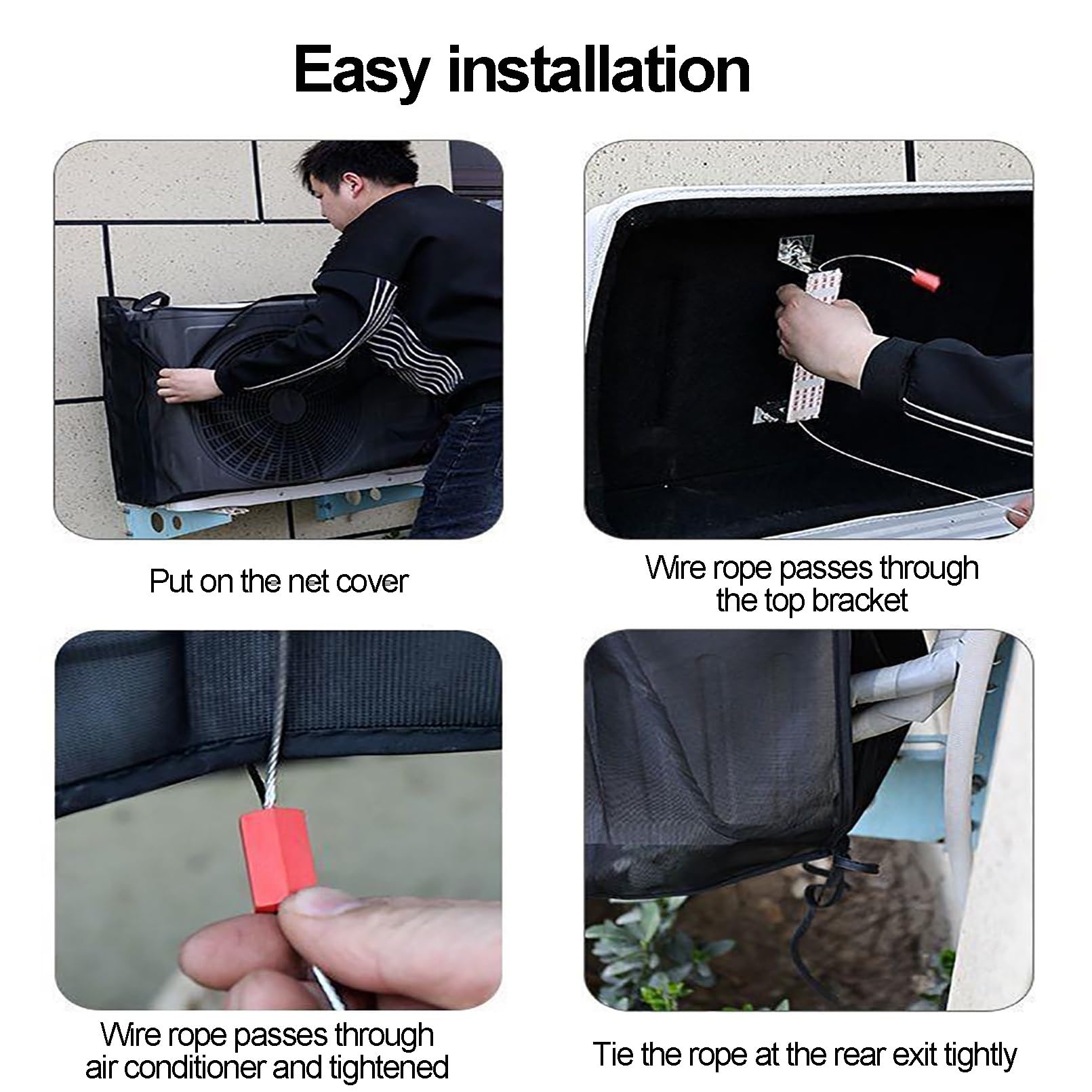 Easy installation

Put on the net cover

Wire rope passes through the top bracket

Wire rope passes through air conditioner and tightened

Tie the rope at the rear exit tightly