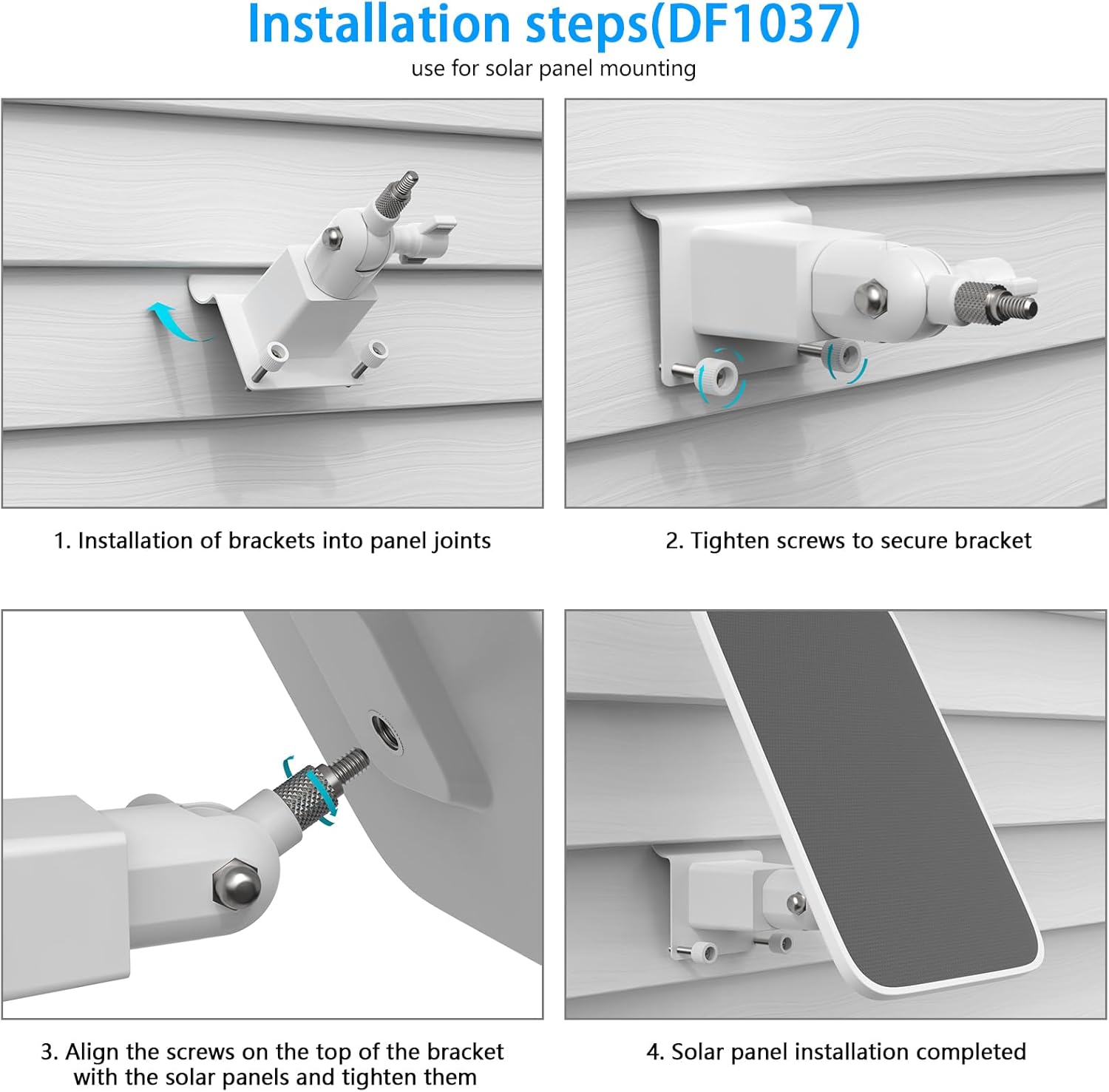 Installation steps(DF1037)
use for solar panel mounting

1. Installation of brackets into panel joints

2. Tighten screws to secure bracket

3. Align the screws on the top of the bracket with the solar panels and tighten them

4. Solar panel installation completed